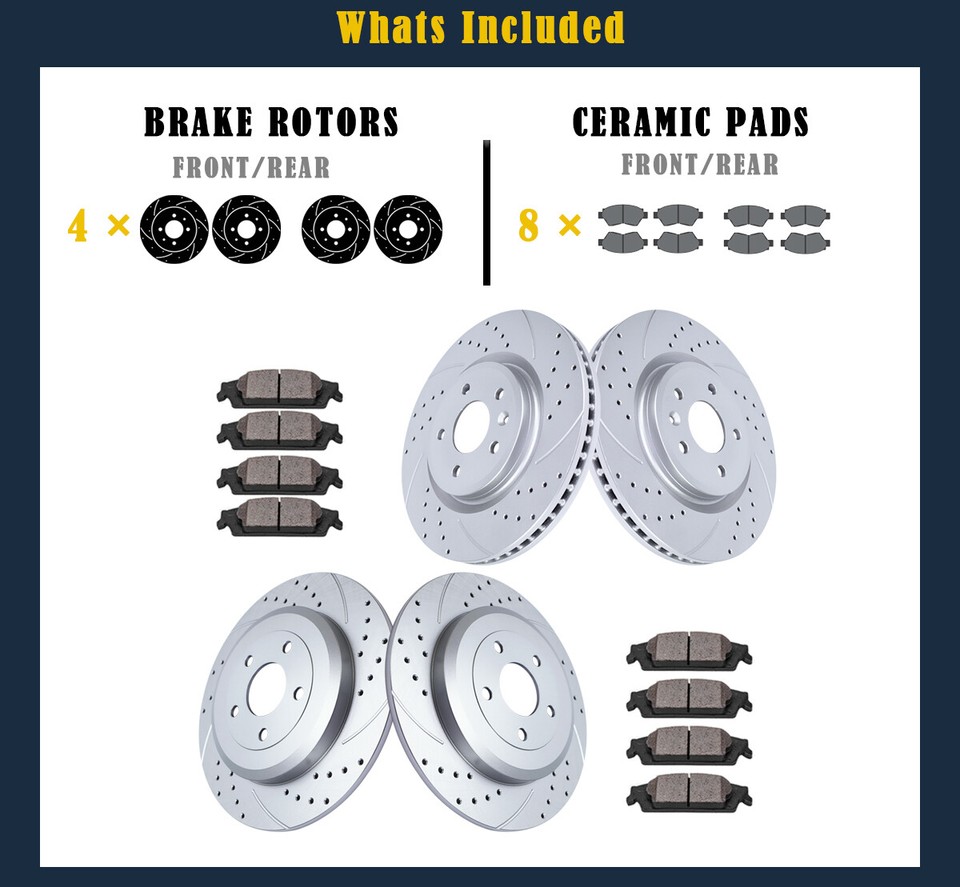 Whats Included

BRAKE ROTORS
FRONT/REAR
4 ×

CERAMIC PADS
FRONT/REAR
8 ×