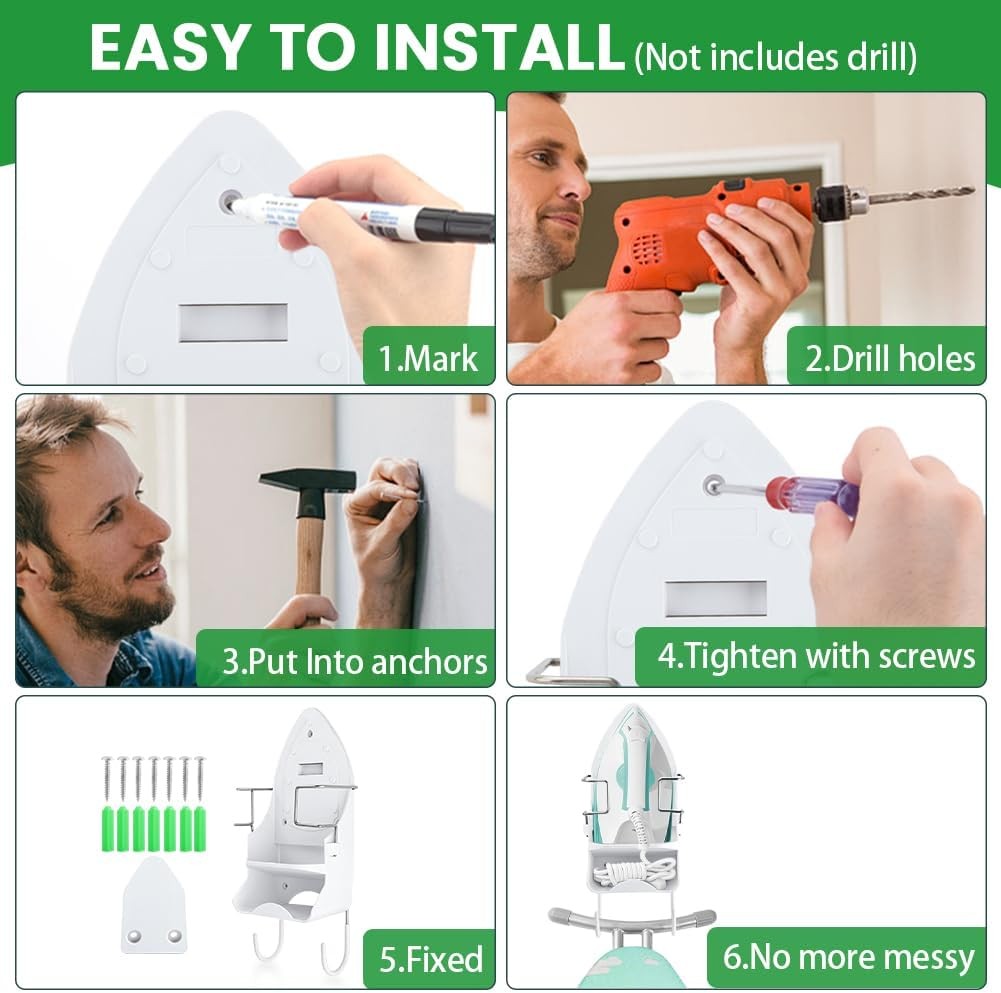 EASY TO INSTALL (Not includes drill)

1.Mark

2.Drill holes

3.Put Into anchors

4.Tighten with screws

5.Fixed

6.No more messy