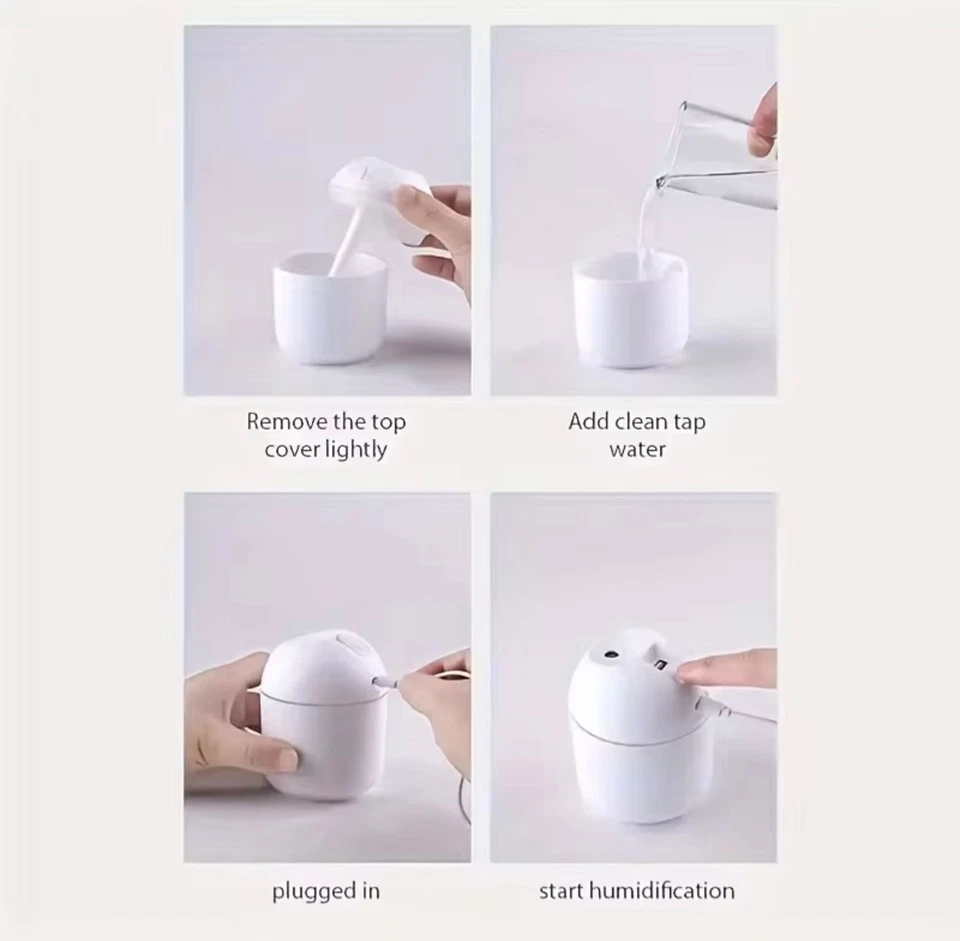 Remove the top cover lightly

Add clean tap water

plugged in

start humidification