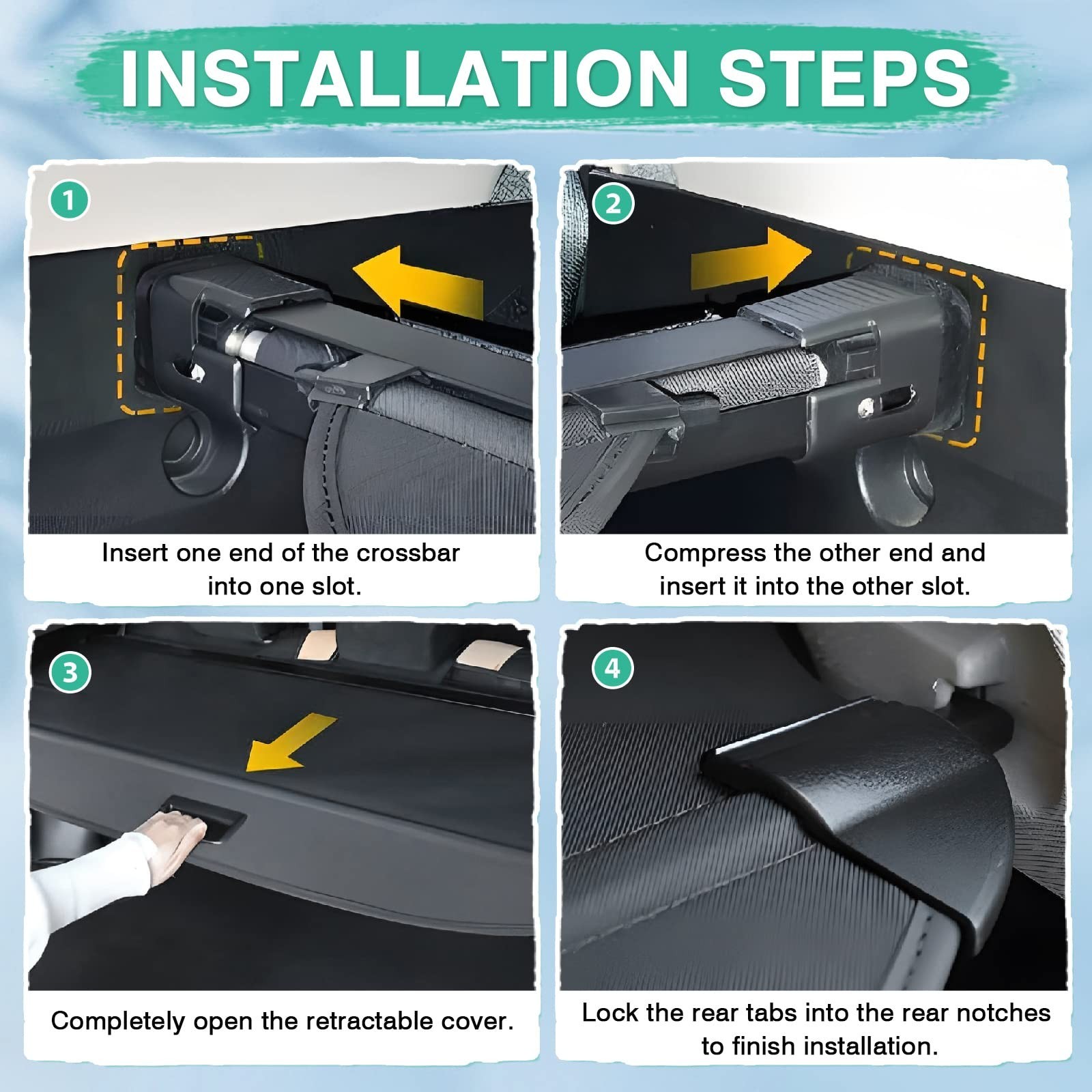 INSTALLATION STEPS

1

Insert one end of the crossbar into one slot.

2

Compress the other end and insert it into the other slot.

3

Completely open the retractable cover.

4

Lock the rear tabs into the rear notches to finish installation.