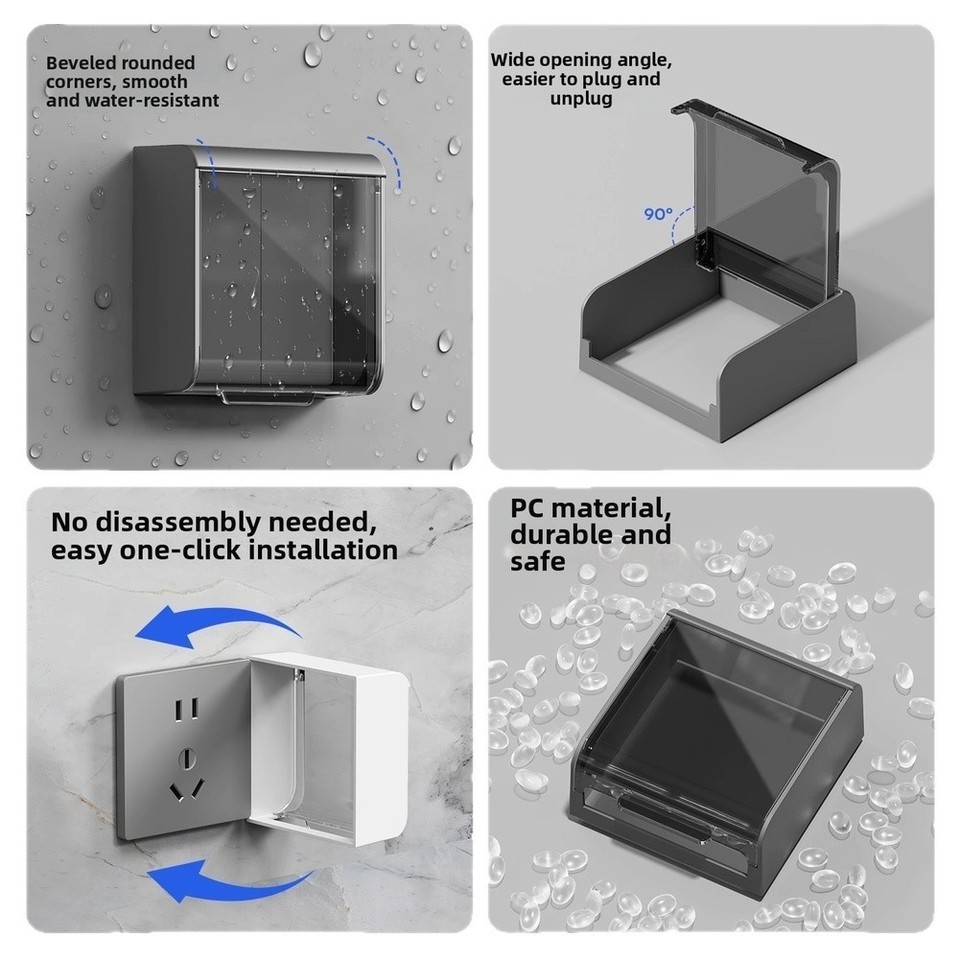 Beveled rounded corners, smooth and water-resistant

Wide opening angle, easier to plug and unplug

90°

No disassembly needed, easy one-click installation

PC material, durable and safe