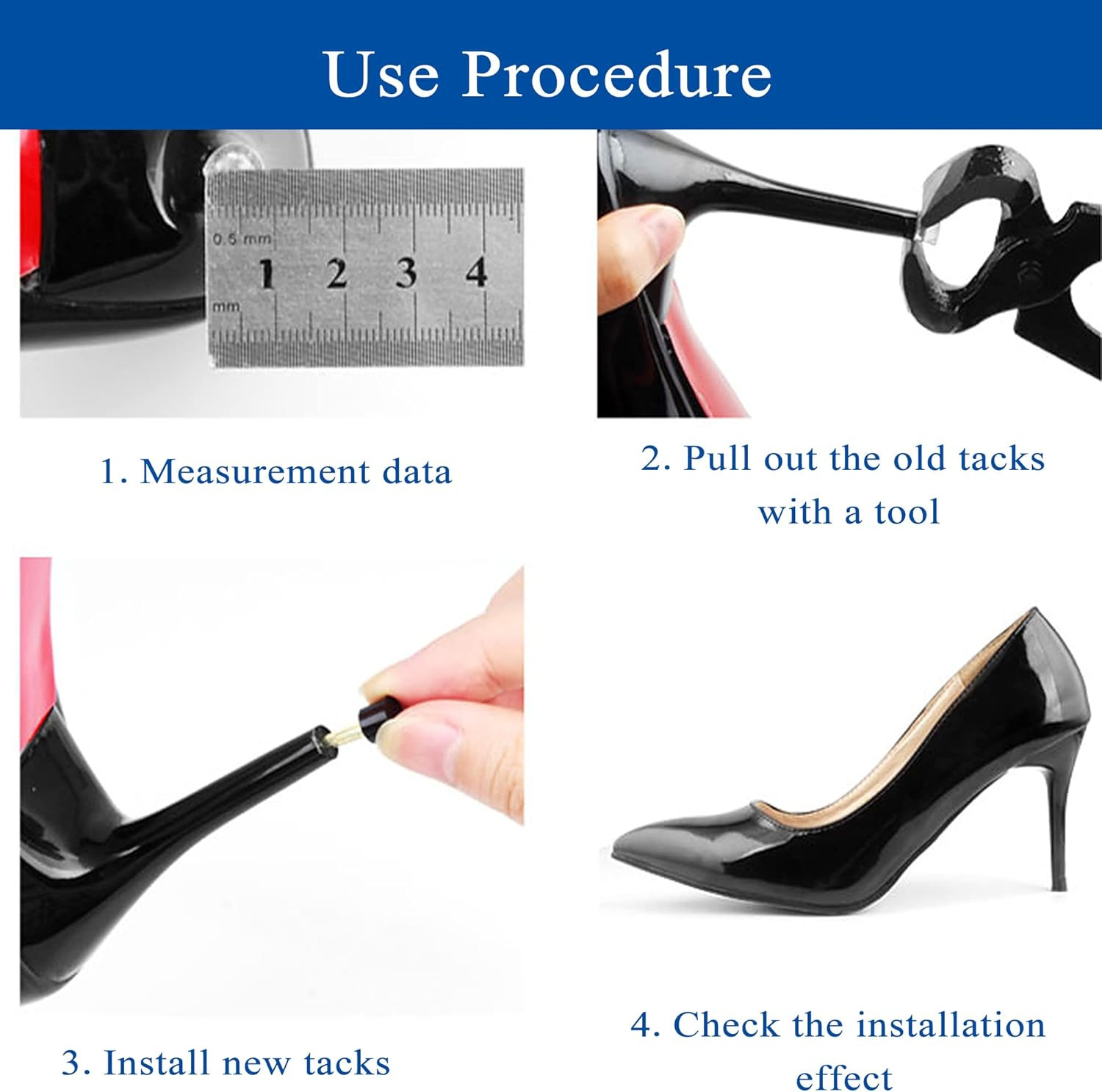 Use Procedure

0.5 mm
1 2 3 4
mm

1. Measurement data

2. Pull out the old tacks with a tool

3. Install new tacks

4. Check the installation effect