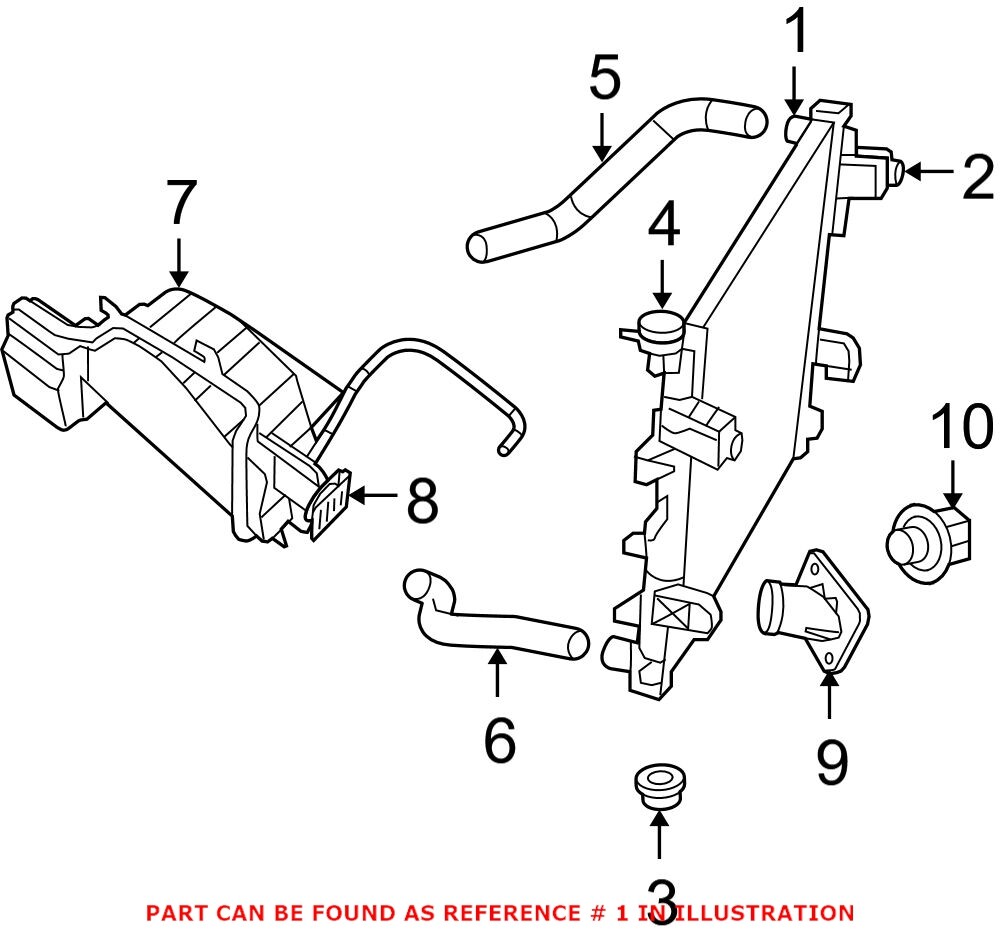 1
5
2
7
4
10
8
6
9
3
PART CAN BE FOUND AS REFERENCE # 1 IN ILLUSTRATION