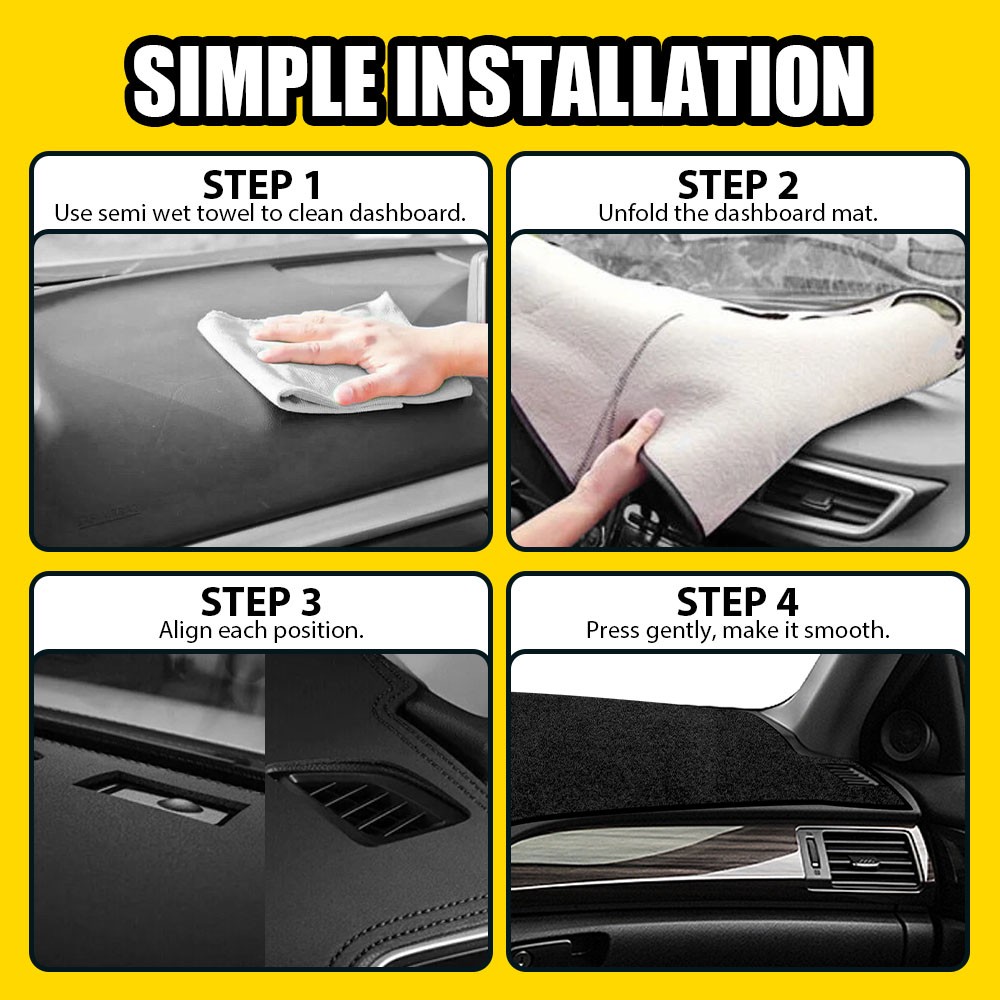 SIMPLE INSTALLATION

STEP 1
Use semi wet towel to clean dashboard.

STEP 2
Unfold the dashboard mat.

STEP 3
Align each position.

STEP 4
Press gently, make it smooth.