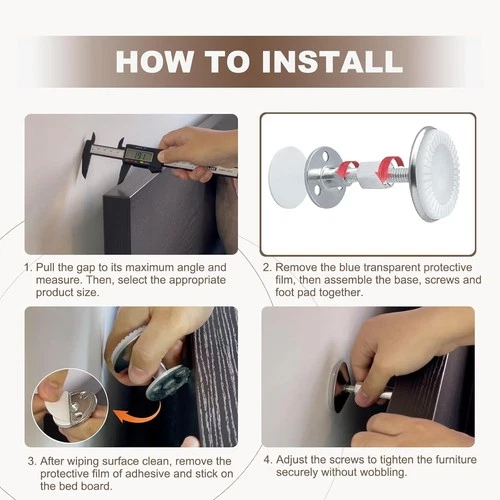 HOW TO INSTALL

19.1

1. Pull the gap to its maximum angle and measure. Then, select the appropriate product size.

2. Remove the blue transparent protective film, then assemble the base, screws and foot pad together.

3. After wiping surface clean, remove the protective film of adhesive and stick on the bed board.

4. Adjust the screws to tighten the furniture securely without wobbling.