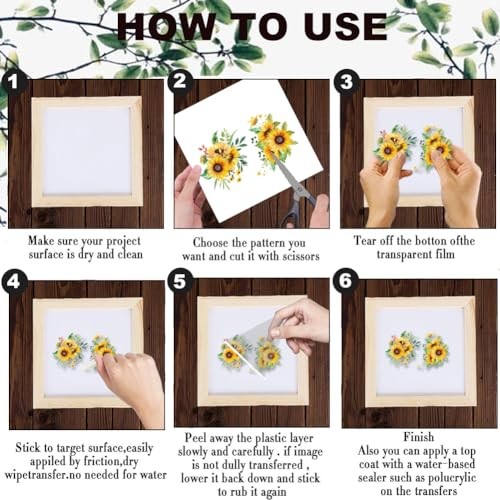 HOW TO USE

1
Make sure your project surface is dry and clean

2
Choose the pattern you want and cut it with scissors

3
Tear off the botton ofthe transparent film

4
Stick to target surface,easily appiled by friction,dry wipetransfer.no needed for water

5
Peel away the plastic layer slowly and carefully . if image is not dully transferred , lower it back down and stick to rub it again

6
Finish
Also you can apply a top coat with a water-based sealer such as polucrylic on the transfers