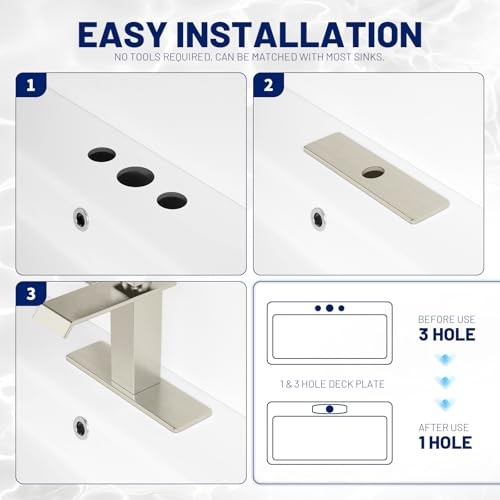 EASY INSTALLATION
NO TOOLS REQUIRED. CAN BE MATCHED WITH MOST SINKS.

1

2

3

BEFORE USE
3 HOLE

1 & 3 HOLE DECK PLATE

AFTER USE
1 HOLE