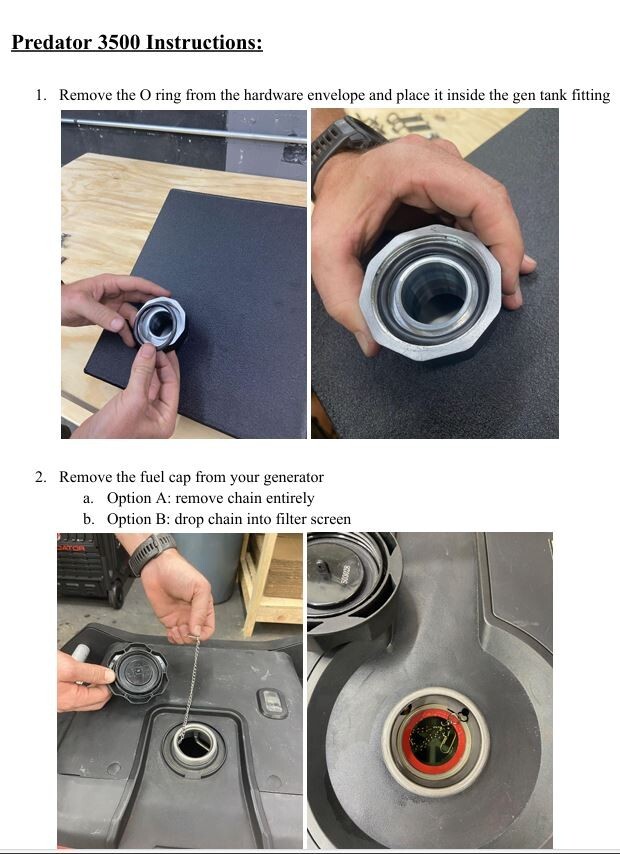 Predator 3500 Instructions:

1. Remove the O ring from the hardware envelope and place it inside the gen tank fitting

2. Remove the fuel cap from your generator
a. Option A: remove chain entirely
b. Option B: drop chain into filter screen