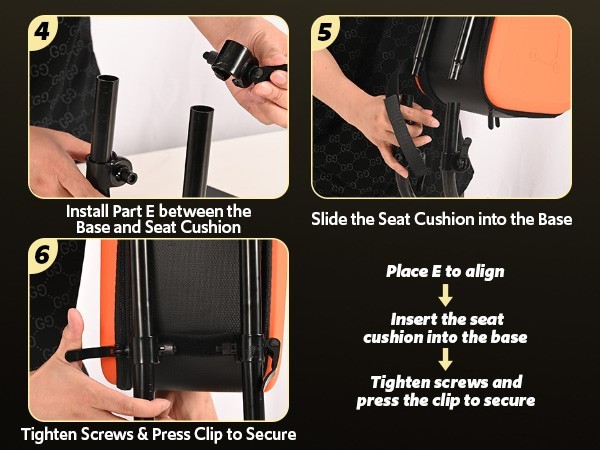 4

Install Part E between the Base and Seat Cushion

5

Slide the Seat Cushion into the Base

6

Tighten Screws & Press Clip to Secure

Place E to align

Insert the seat cushion into the base

Tighten screws and press the clip to secure