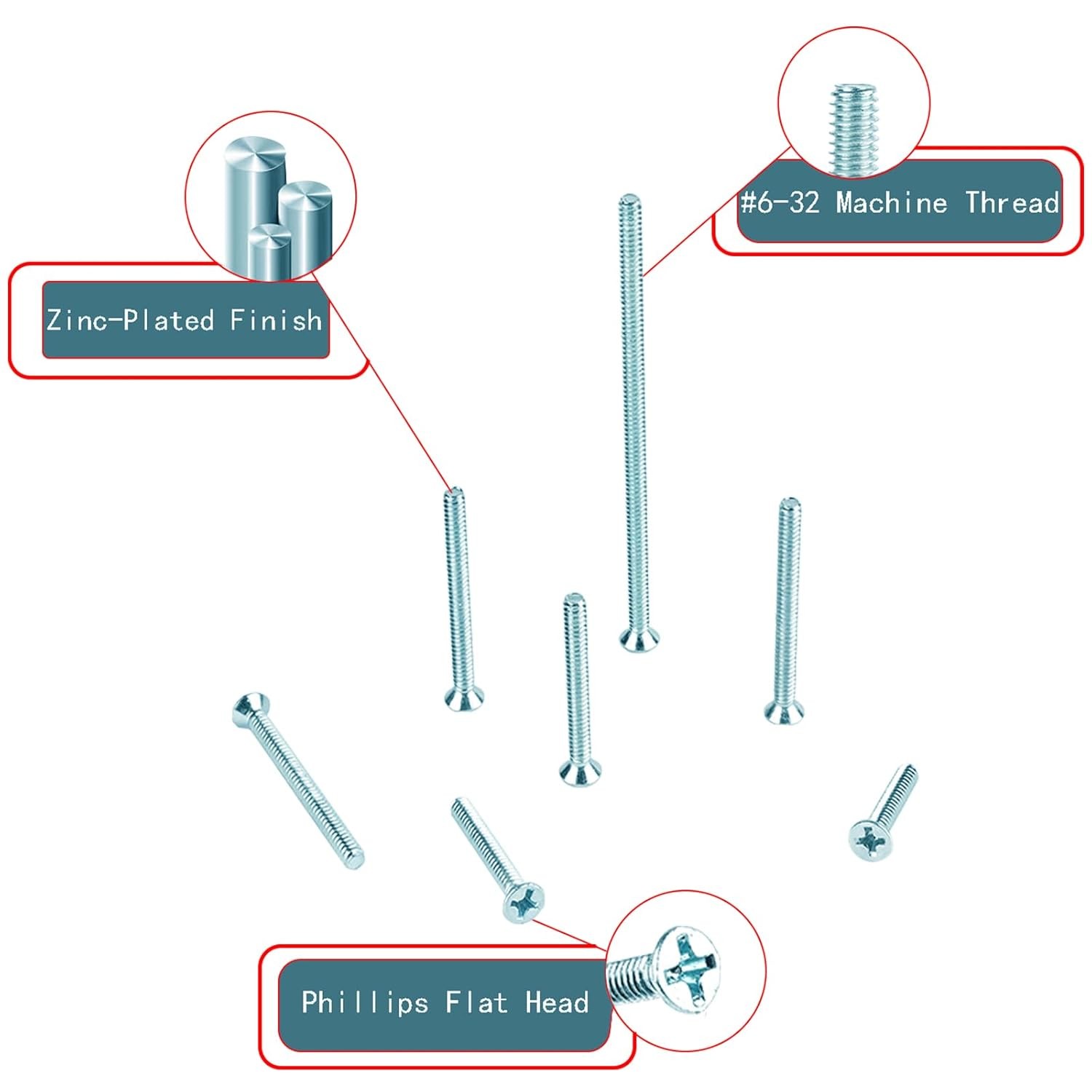 #6-32 Machine Thread

Zinc-Plated Finish

Phillips Flat Head