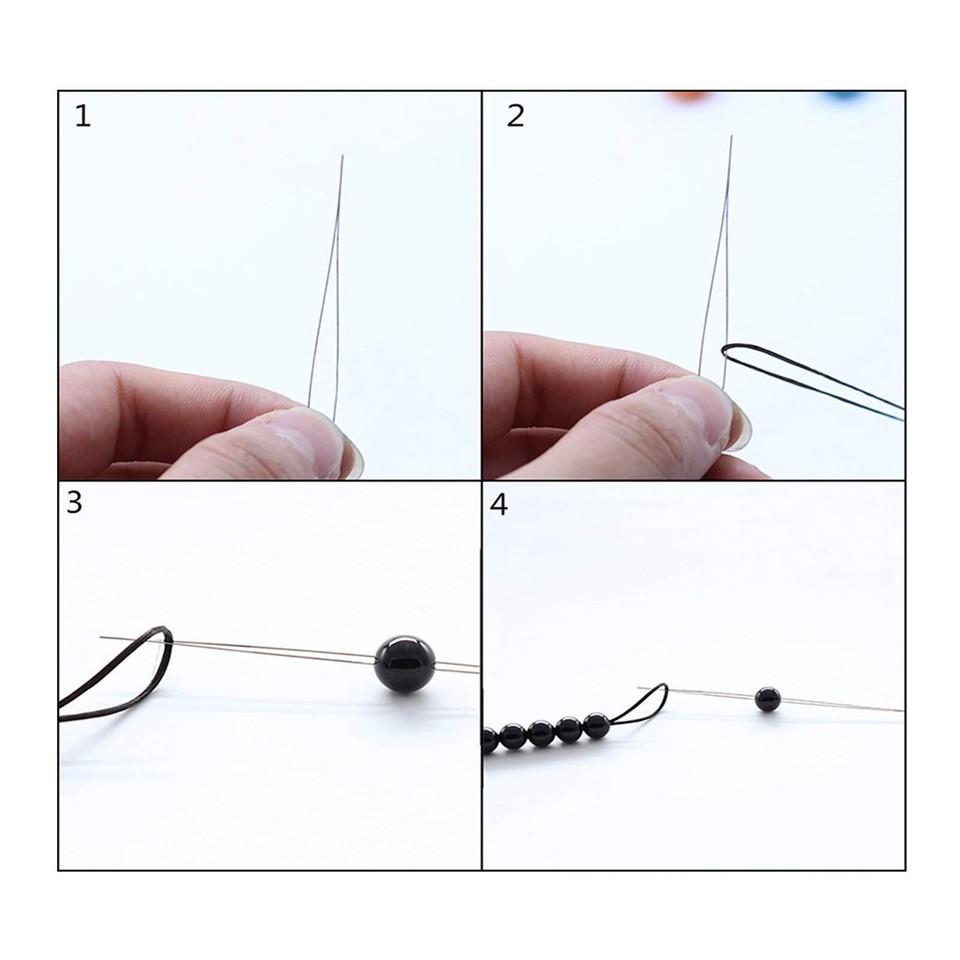 1

2

3

4