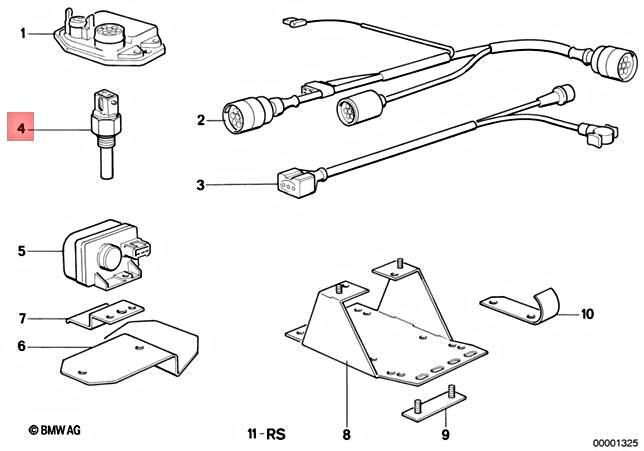 1
4
2
3
5
7
6
10
8
9
© BMW AG
11-RS
00001325