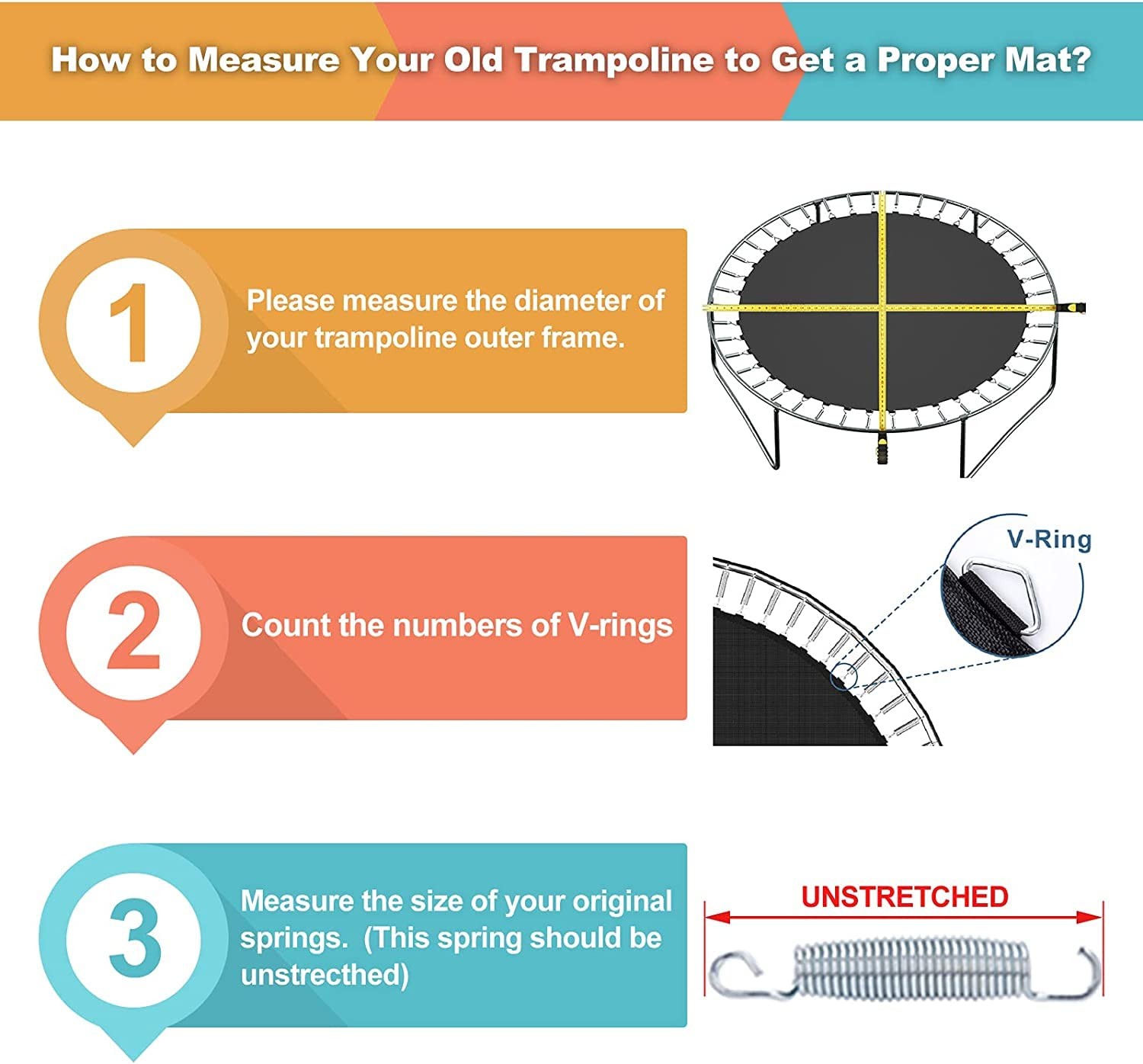 How to Measure Your Old Trampoline to Get a Proper Mat?

1

Please measure the diameter of your trampoline outer frame.

2

Count the numbers of V-rings

V-Ring

3

Measure the size of your original springs. (This spring should be unstrecthed)

UNSTRETCHED