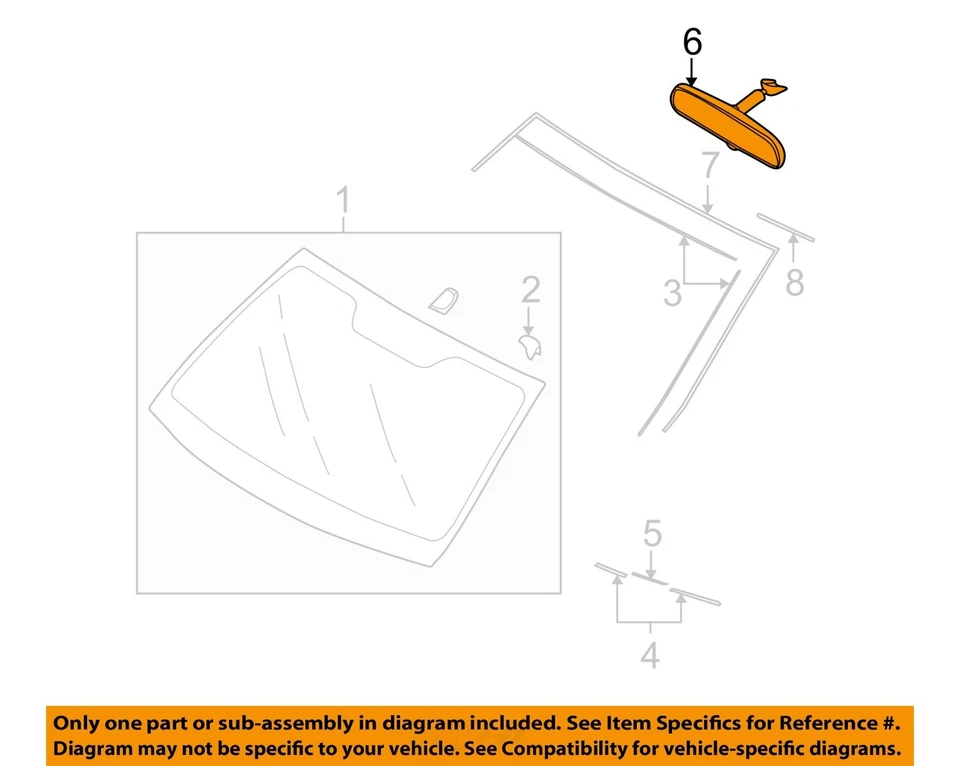 6

7

1

2

3

8

5

4

Only one part or sub-assembly in diagram included. See Item Specifics for Reference #.
Diagram may not be specific to your vehicle. See Compatibility for vehicle-specific diagrams.