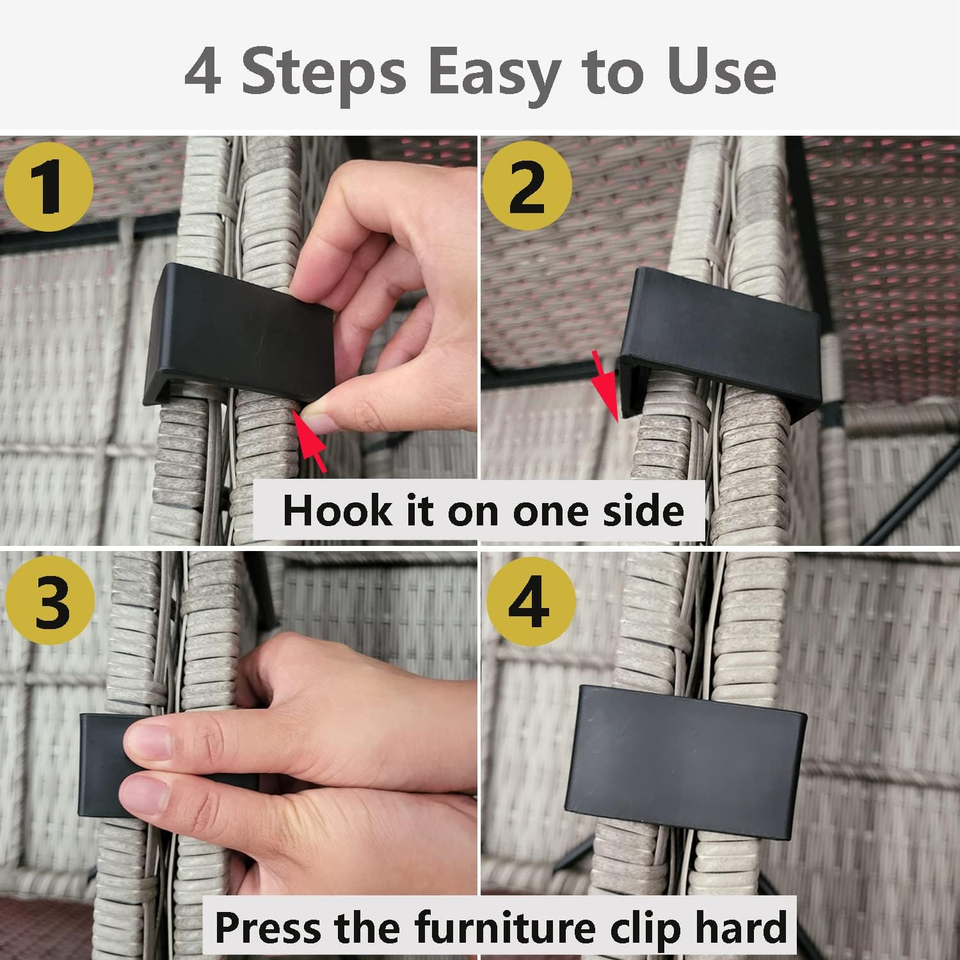 4 Steps Easy to Use

1

2

Hook it on one side

3

4

Press the furniture clip hard