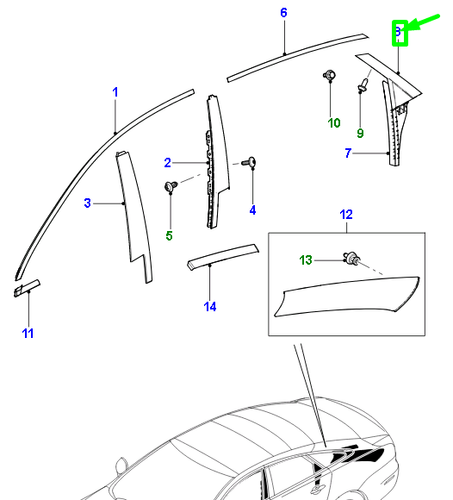 6
8
1
10
9
7
2
3
4
5
12
13
14
11