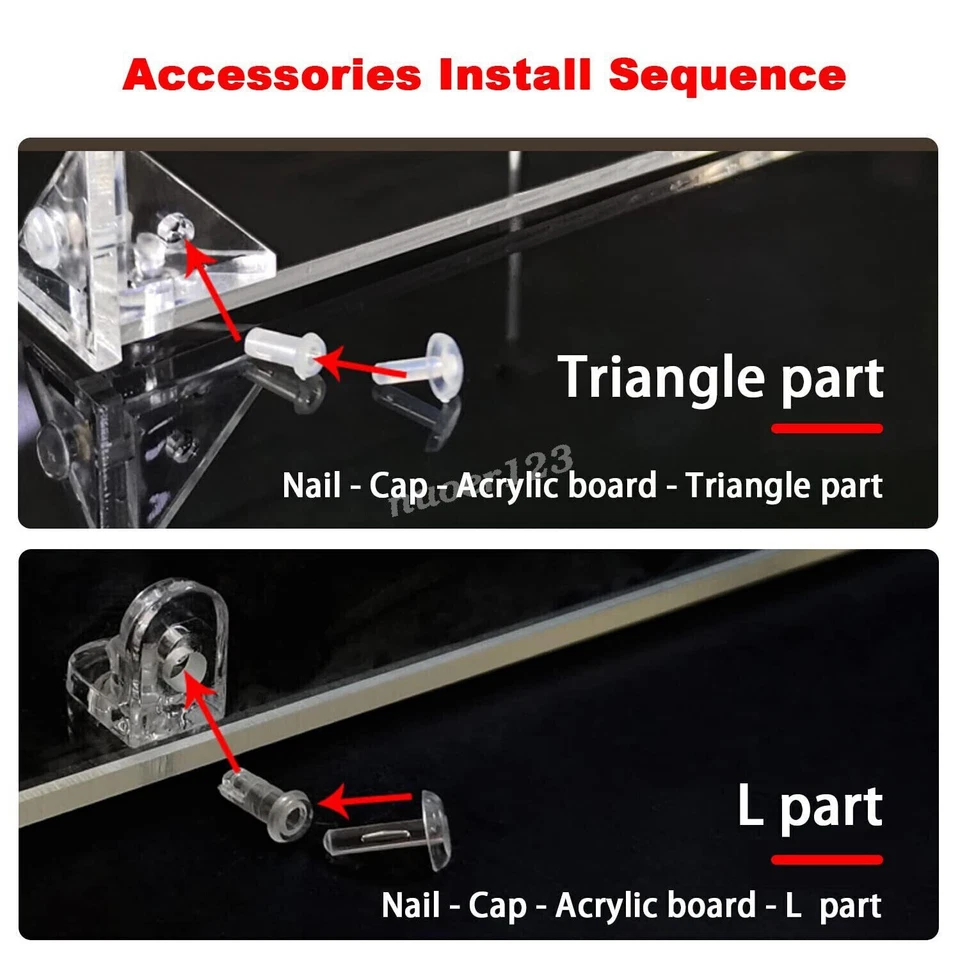 Accessories Install Sequence

Triangle part

Nail - Cap - Acrylic board - Triangle part

nuoer123

L part

Nail - Cap - Acrylic board - L part