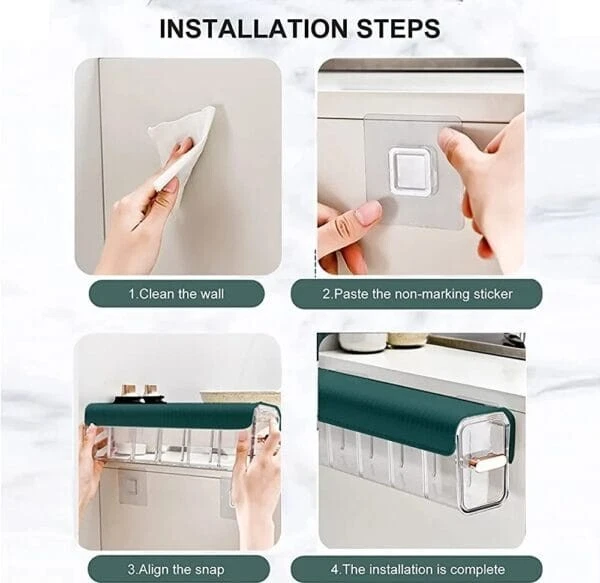 INSTALLATION STEPS

1.Clean the wall

2.Paste the non-marking sticker

3.Align the snap

4.The installation is complete