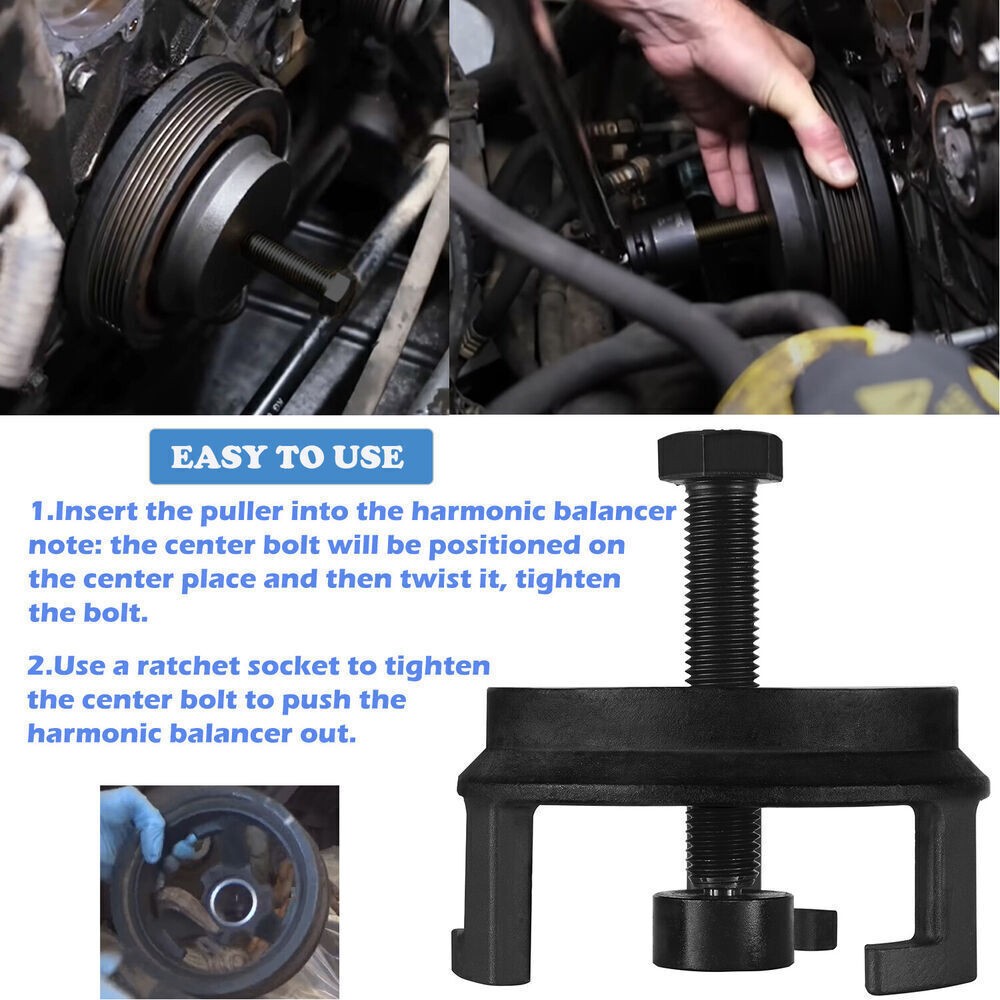 EASY TO USE

1.Insert the puller into the harmonic balancer note: the center bolt will be positioned on the center place and then twist it, tighten the bolt.

2.Use a ratchet socket to tighten the center bolt to push the harmonic balancer out.