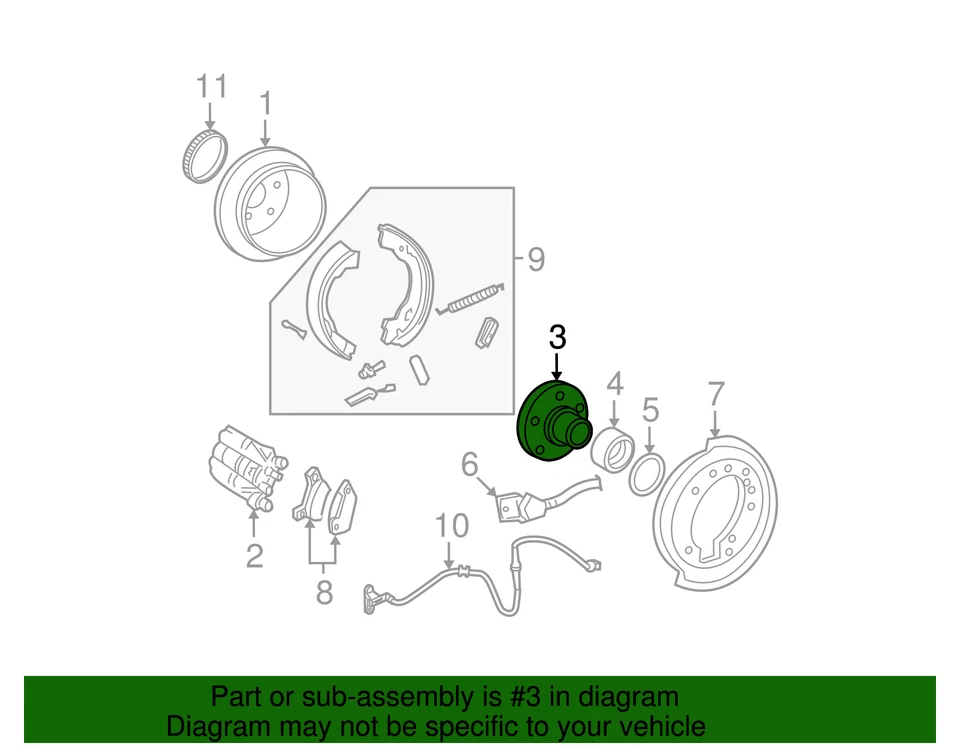 11
1
9
3
4
5
7
6
2
8
10

Part or sub-assembly is #3 in diagram
Diagram may not be specific to your vehicle