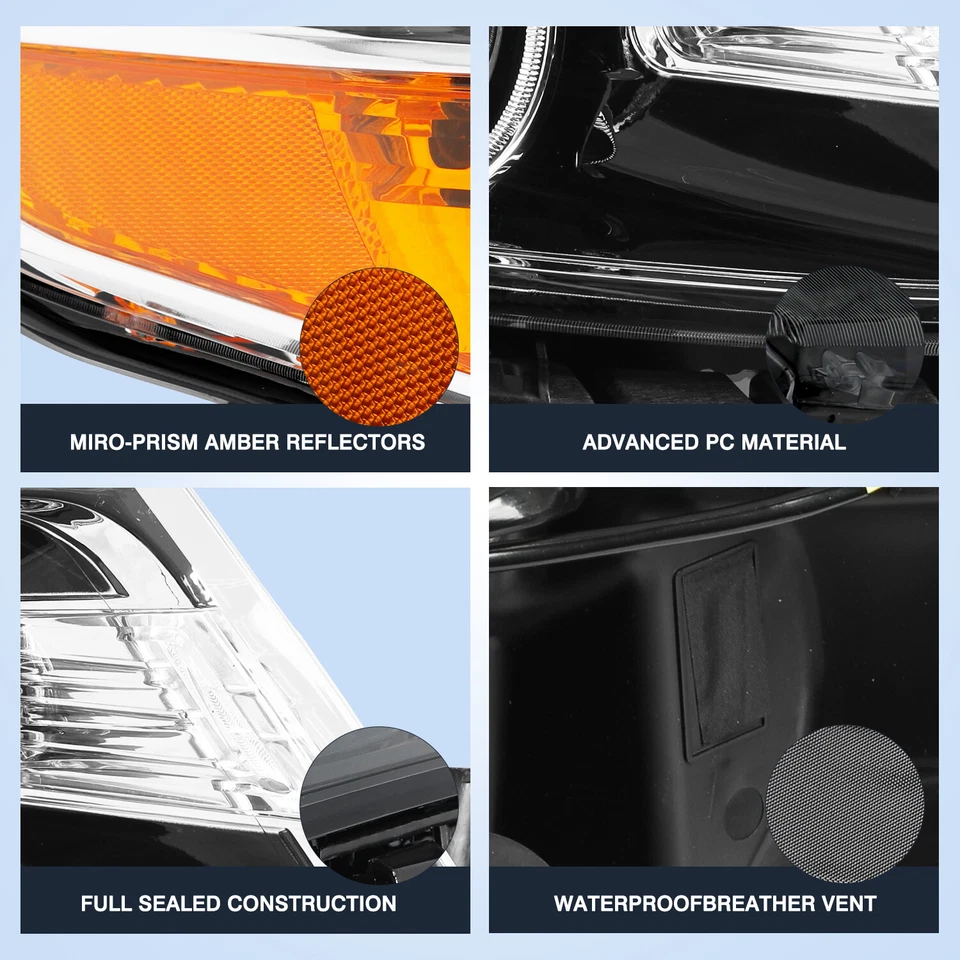 MIRO-PRISM AMBER REFLECTORS

ADVANCED PC MATERIAL

FULL SEALED CONSTRUCTION

WATERPROOFBREATHER VENT