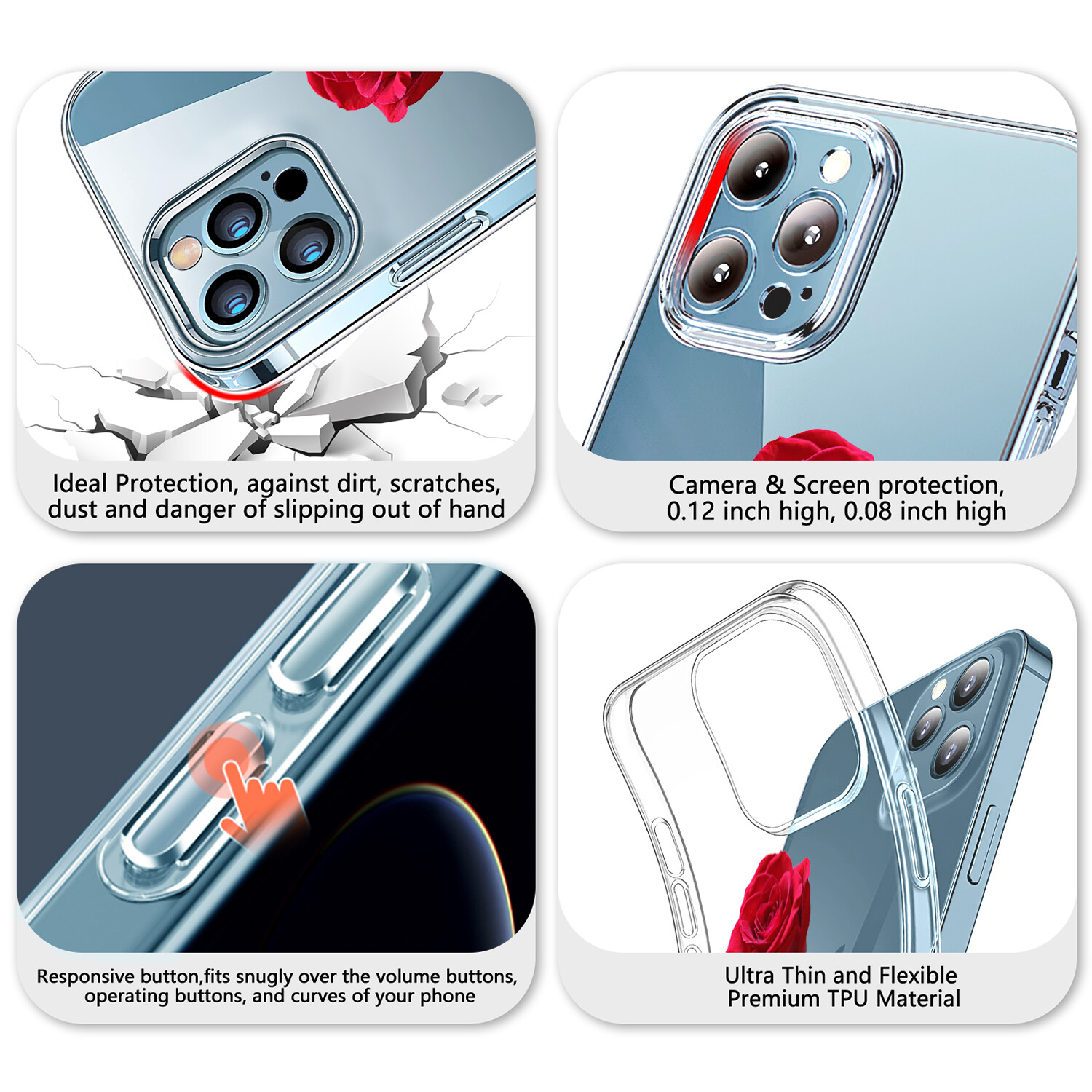 Ideal Protection, against dirt, scratches, dust and danger of slipping out of hand

Camera & Screen protection, 0.12 inch high, 0.08 inch high

Responsive button,fits snugly over the volume buttons, operating buttons, and curves of your phone

Ultra Thin and Flexible Premium TPU Material