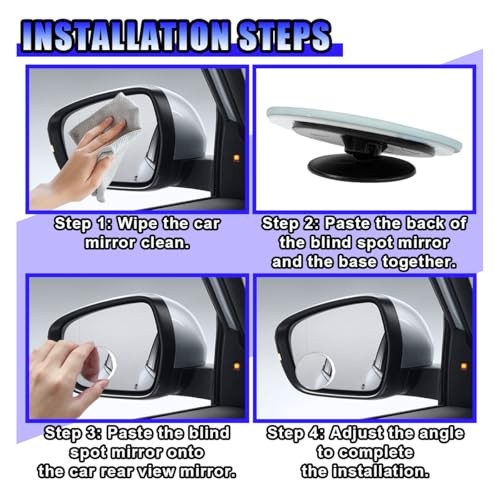 INSTALLATION STEPS

Step 1: Wipe the car mirror clean.

Step 2: Paste the back of the blind spot mirror and the base together.

Step 3: Paste the blind spot mirror onto the car rear view mirror.

Step 4: Adjust the angle to complete the installation.