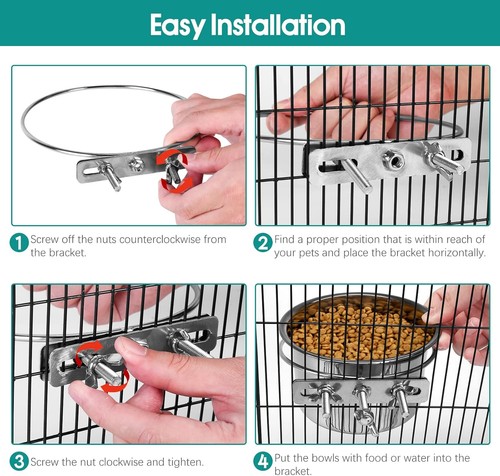 Easy Installation

1 Screw off the nuts counterclockwise from the bracket.

2 Find a proper position that is within reach of your pets and place the bracket horizontally.

3 Screw the nut clockwise and tighten.

4 Put the bowls with food or water into the bracket.