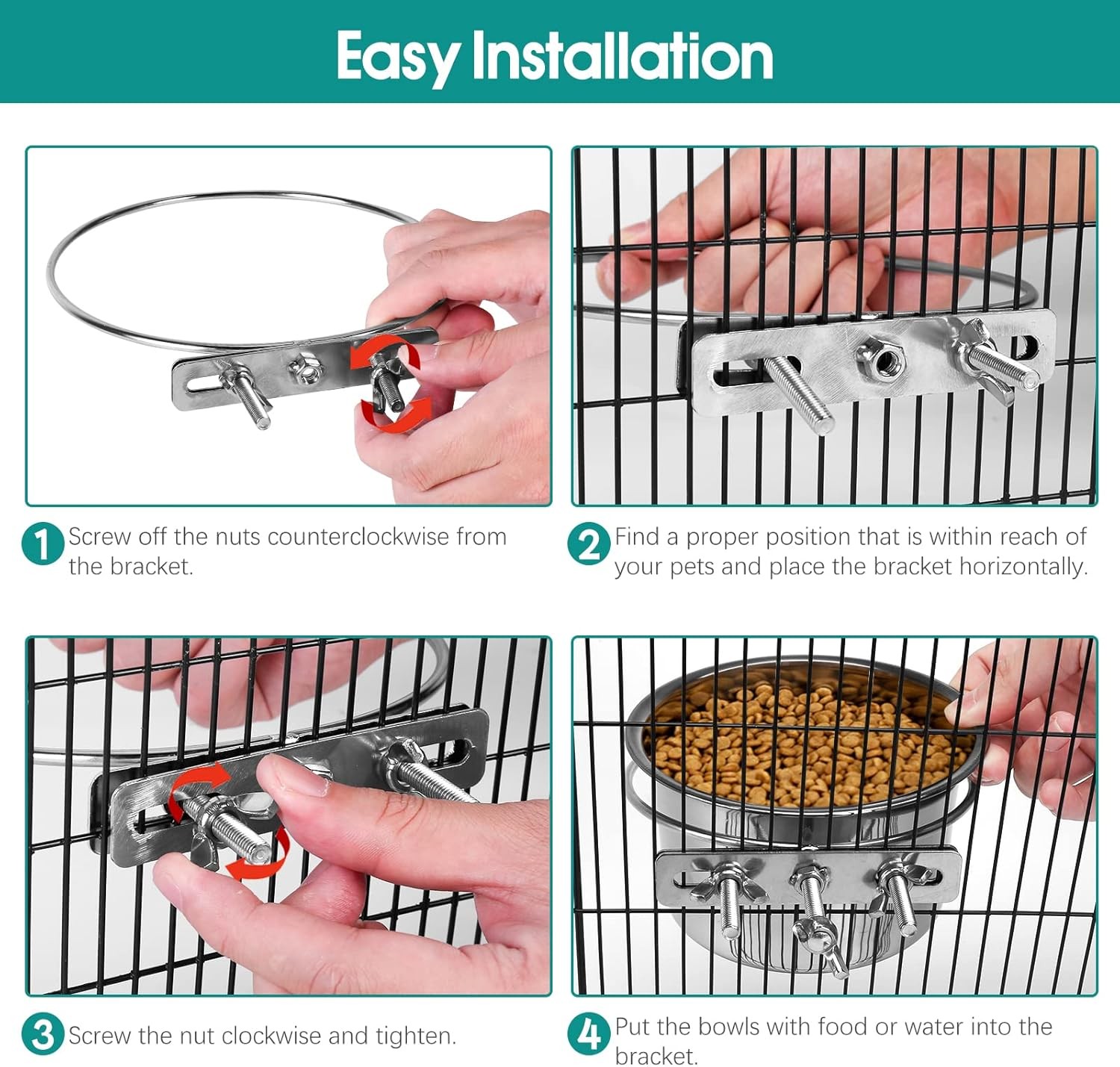 Easy Installation

1 Screw off the nuts counterclockwise from the bracket.

2 Find a proper position that is within reach of your pets and place the bracket horizontally.

3 Screw the nut clockwise and tighten.

4 Put the bowls with food or water into the bracket.