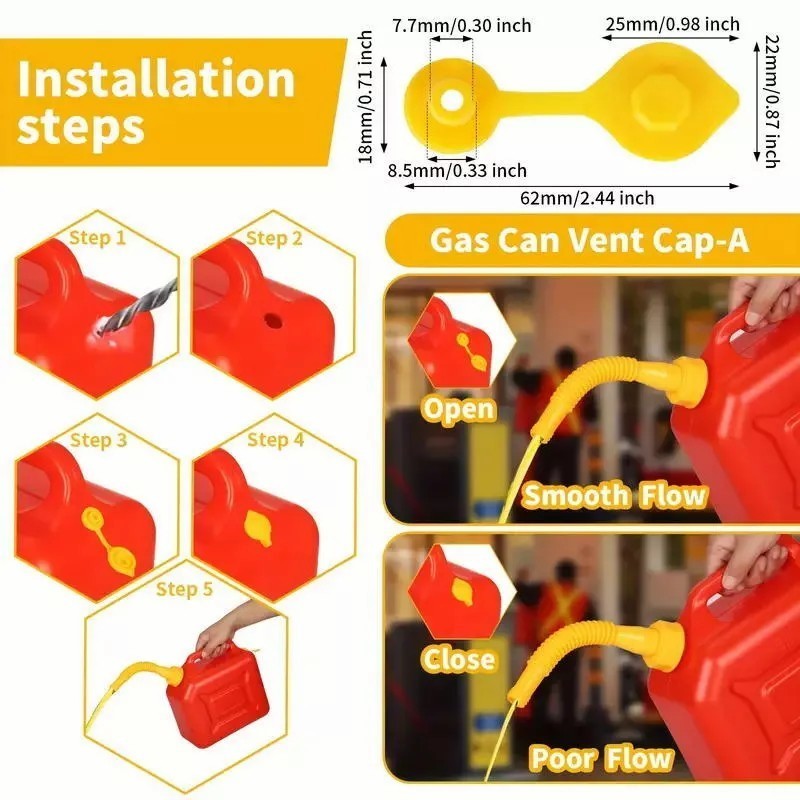 Installation steps

7.7mm/0.30 inch
25mm/0.98 inch
18mm/0.71 inch
22mm/0.87 inch
8.5mm/0.33 inch
62mm/2.44 inch

Step 1
Step 2
Step 3
Step 4
Step 5

Gas Can Vent Cap-A

Open
Smooth Flow

Close
Poor Flow