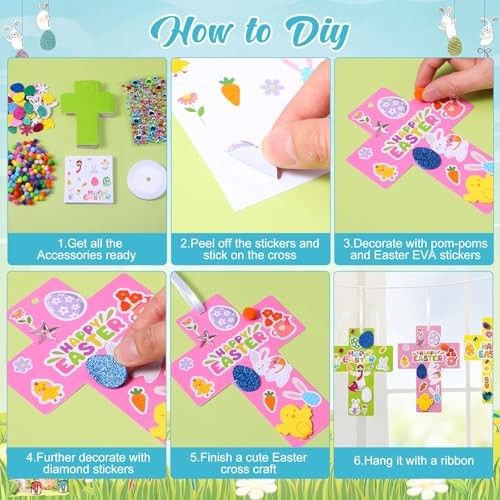 How to Diy

HAPPY EASTER

1.Get all the Accessories ready

2.Peel off the stickers and stick on the cross

HAPPY EASTER

3.Decorate with pom-poms and Easter EVA stickers

HAPPY EASTER

4.Further decorate with diamond stickers

HAPPY EASTER

5.Finish a cute Easter cross craft

HAPPY EASTER

HAPPY EASTER

6.Hang it with a ribbon