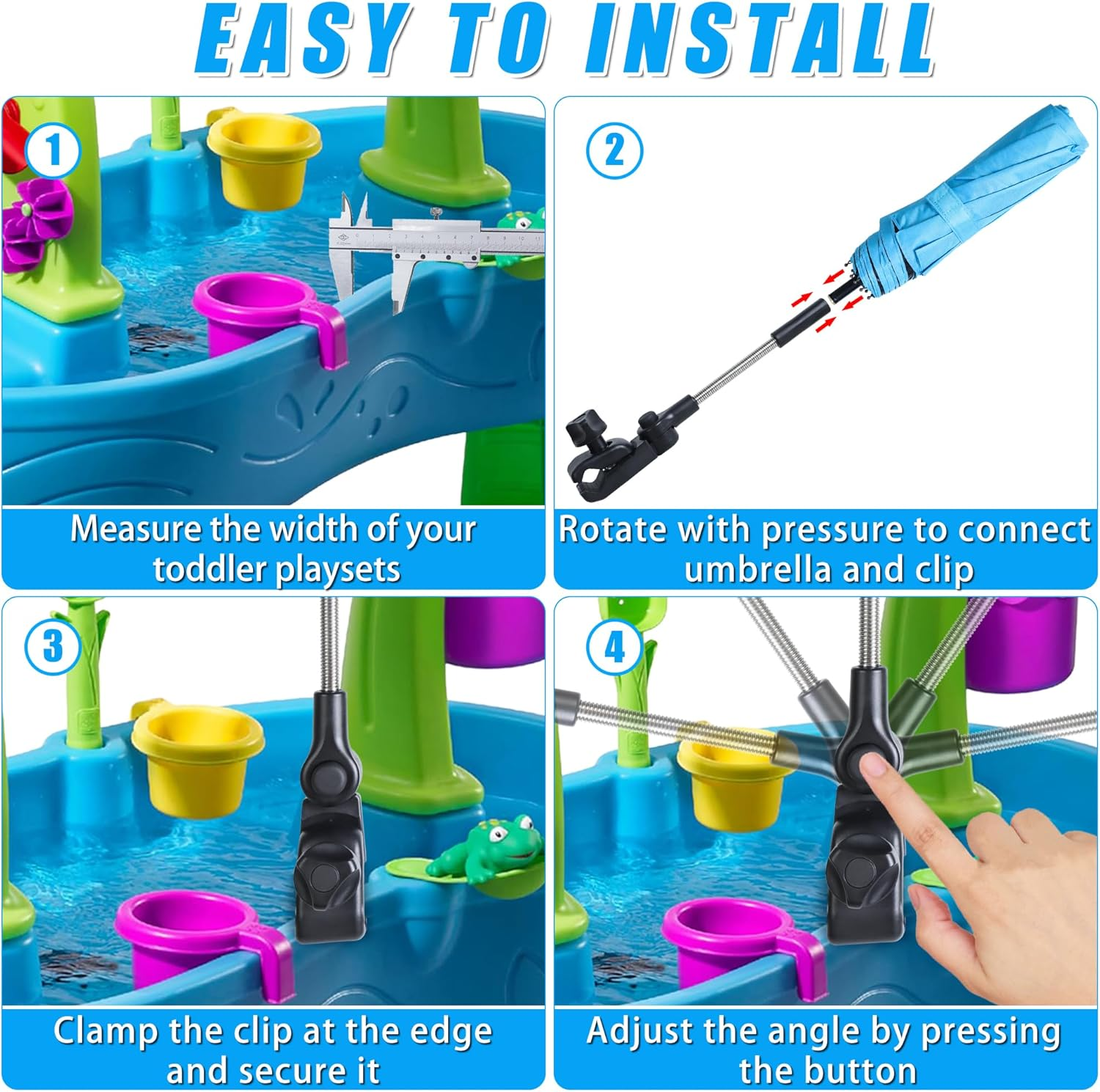 EASY TO INSTALL

1

Measure the width of your toddler playsets

2

Rotate with pressure to connect umbrella and clip

3

Clamp the clip at the edge and secure it

4

Adjust the angle by pressing the button