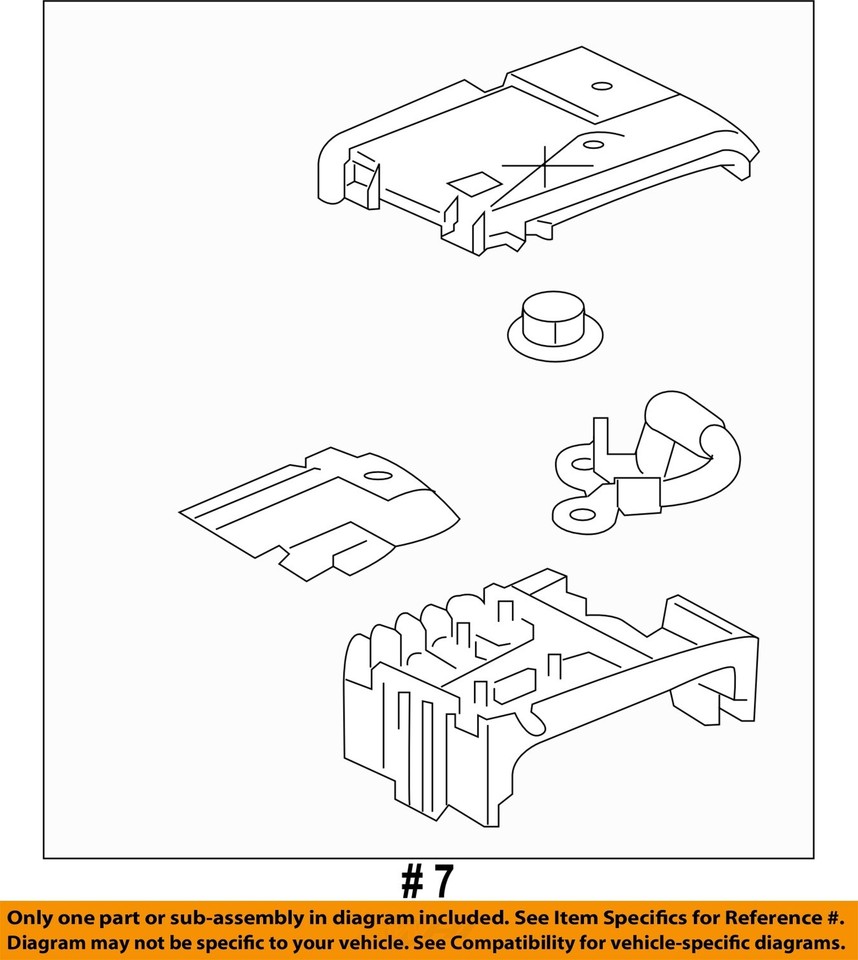 # 7

Only one part or sub-assembly in diagram included. See Item Specifics for Reference #.
Diagram may not be specific to your vehicle. See Compatibility for vehicle-specific diagrams.