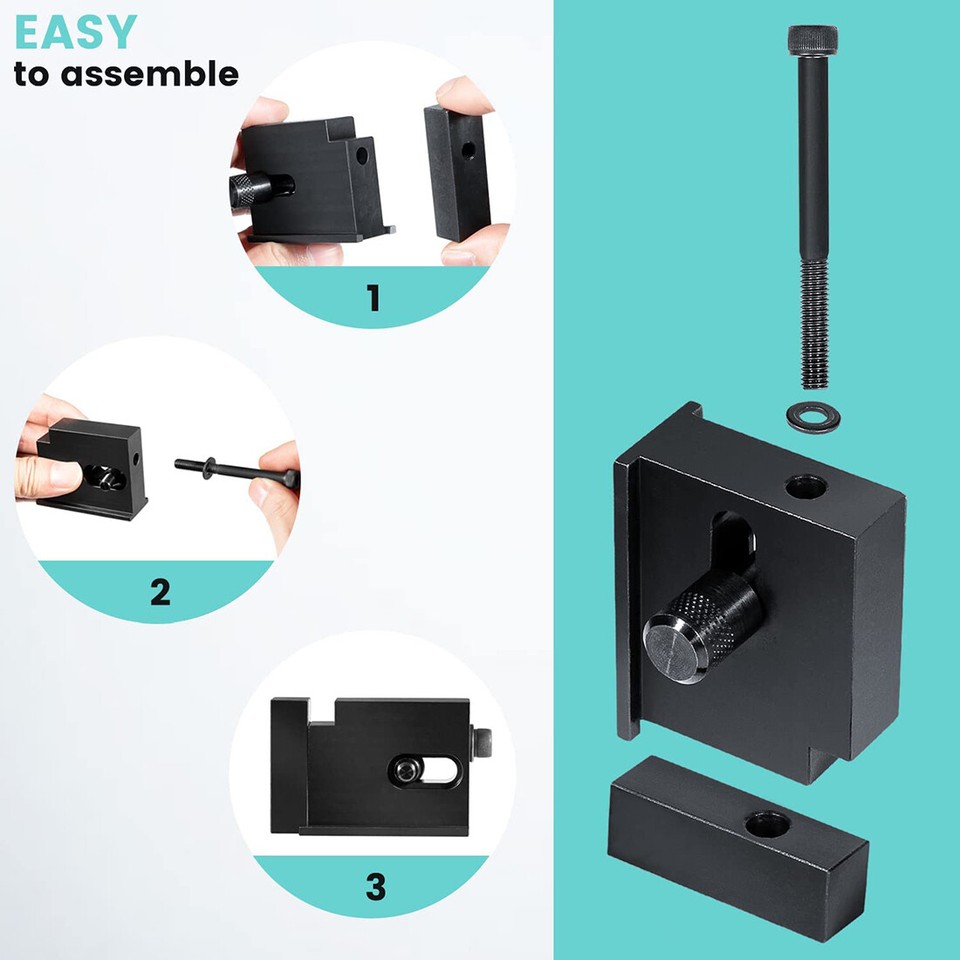 EASY
to assemble

1

2

3