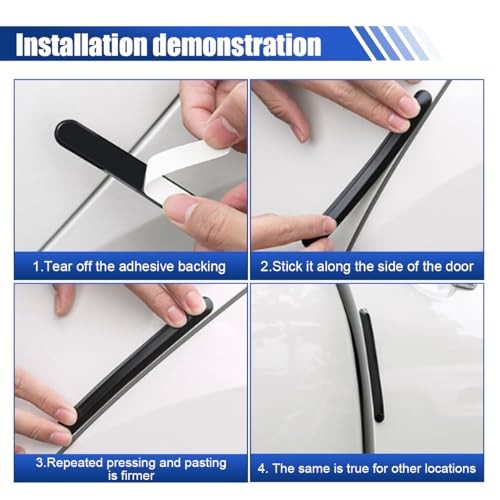 Installation demonstration

1.Tear off the adhesive backing

2.Stick it along the side of the door

3.Repeated pressing and pasting is firmer

4. The same is true for other locations