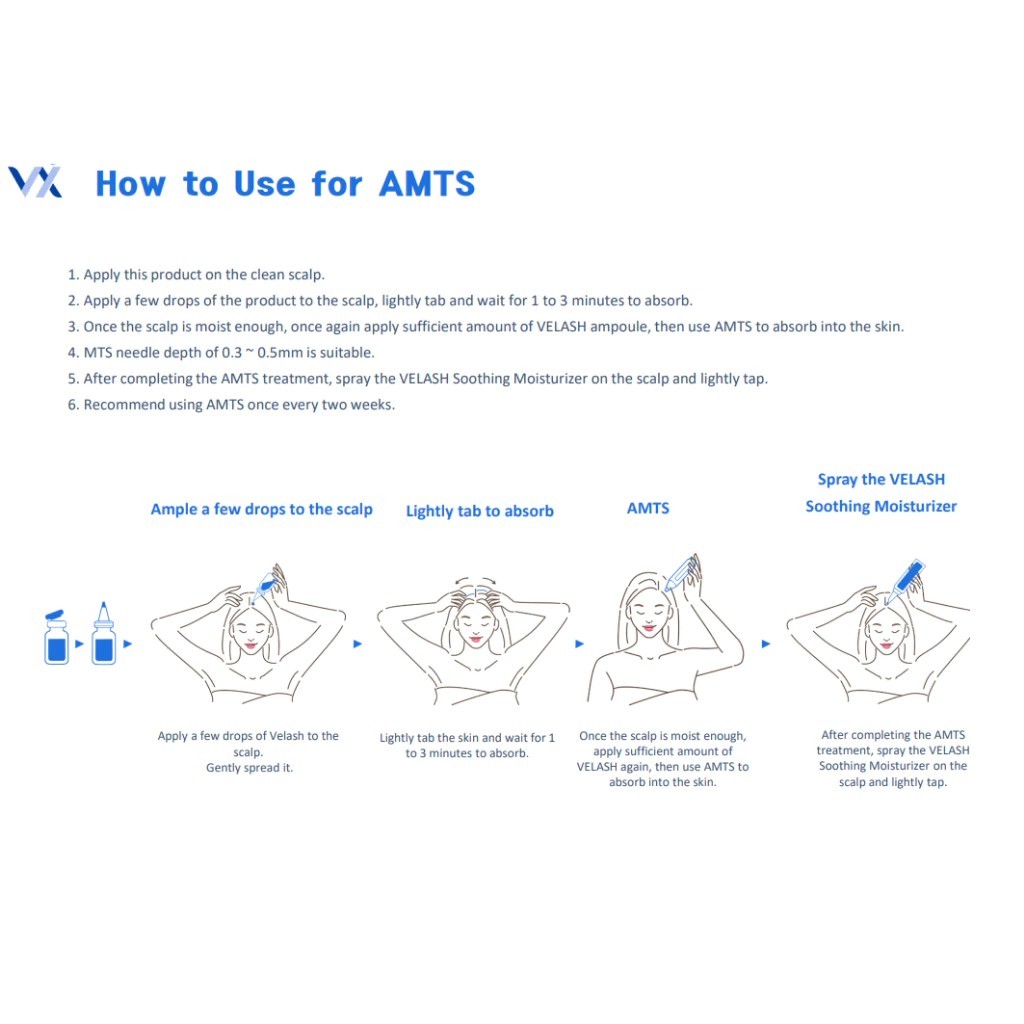 VX How to Use for AMTS

1. Apply this product on the clean scalp.
2. Apply a few drops of the product to the scalp, lightly tab and wait for 1 to 3 minutes to absorb.
3. Once the scalp is moist enough, once again apply sufficient amount of VELASH ampoule, then use AMTS to absorb into the skin.
4. MTS needle depth of 0.3 ~ 0.5mm is suitable.
5. After completing the AMTS treatment, spray the VELASH Soothing Moisturizer on the scalp and lightly tap.
6. Recommend using AMTS once every two weeks.

Ample a few drops to the scalp

Apply a few drops of Velash to the scalp.
Gently spread it.

Lightly tab to absorb

Lightly tab the skin and wait for 1 to 3 minutes to absorb.

AMTS

Once the scalp is moist enough, apply sufficient amount of VELASH again, then use AMTS to absorb into the skin.

Spray the VELASH Soothing Moisturizer

After completing the AMTS treatment, spray the VELASH Soothing Moisturizer on the scalp and lightly tap.