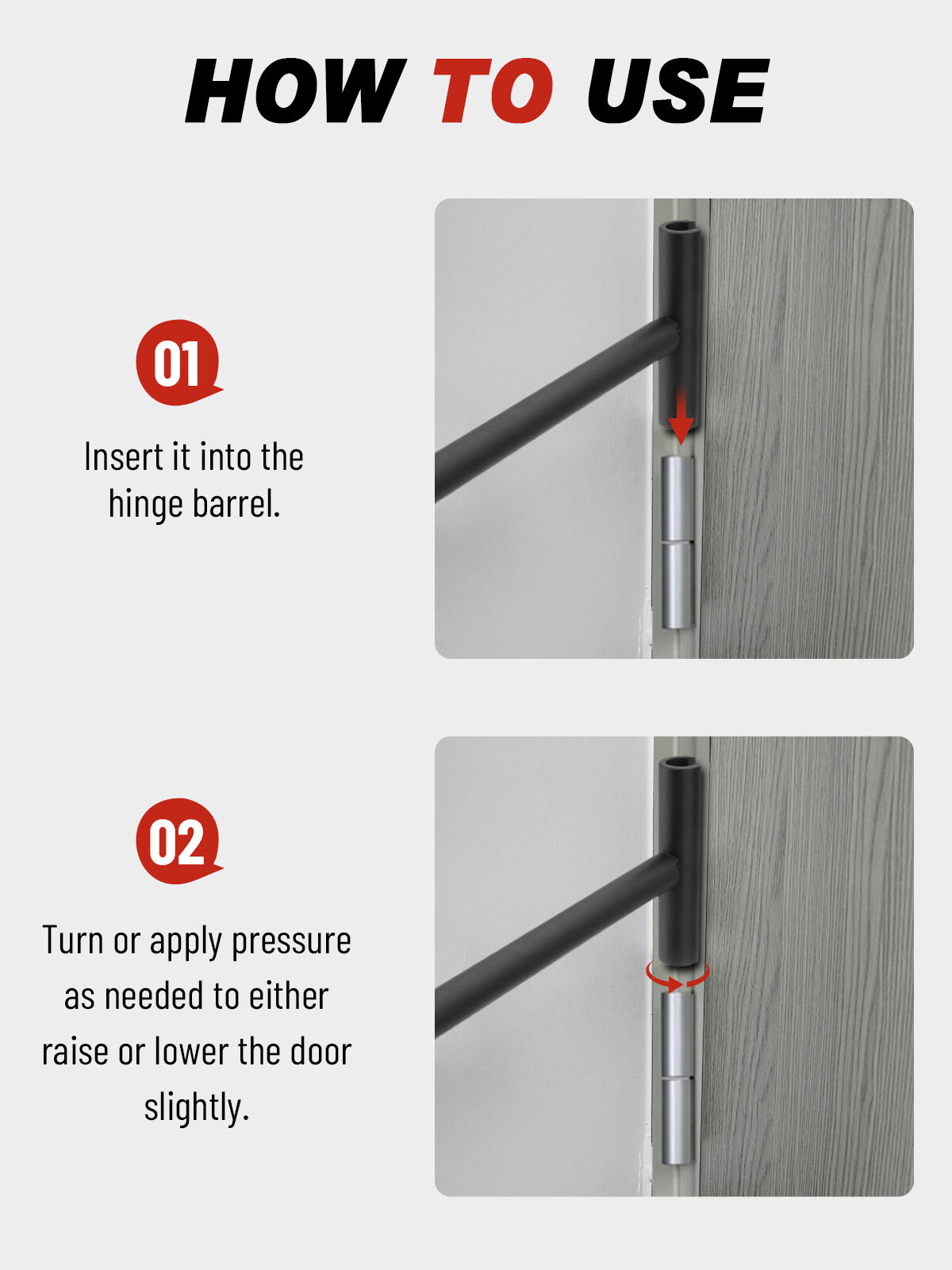 HOW TO USE

01

Insert it into the hinge barrel.

02

Turn or apply pressure as needed to either raise or lower the door slightly.