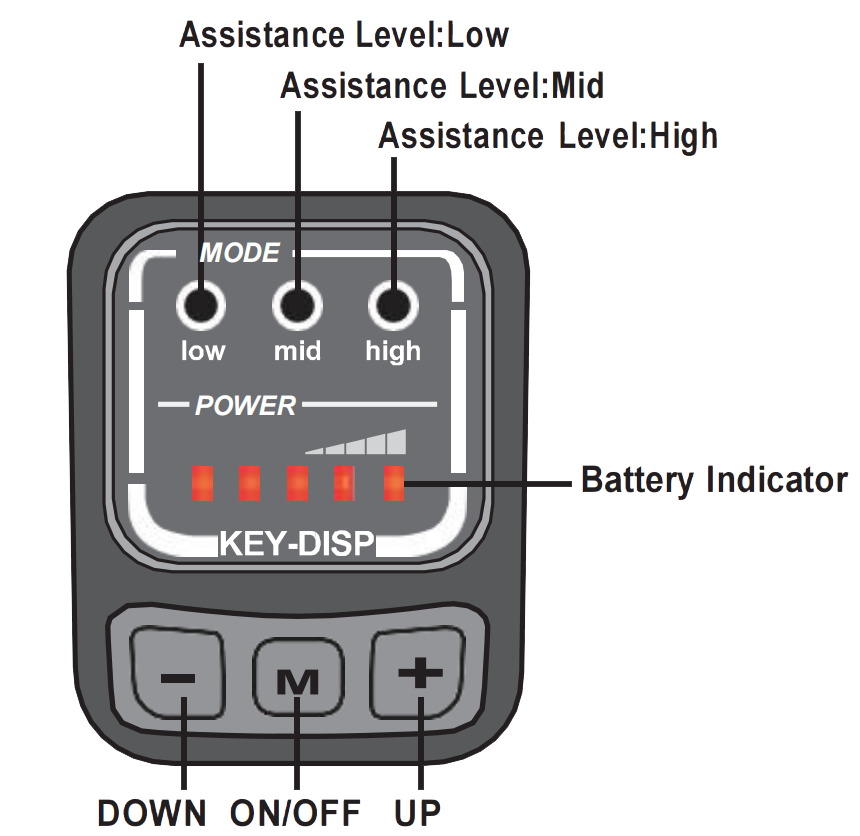 Assistance Level:Low
Assistance Level:Mid
Assistance Level:High

MODE
low mid high
POWER
Battery Indicator
KEY-DISP
− M +
DOWN ON/OFF UP