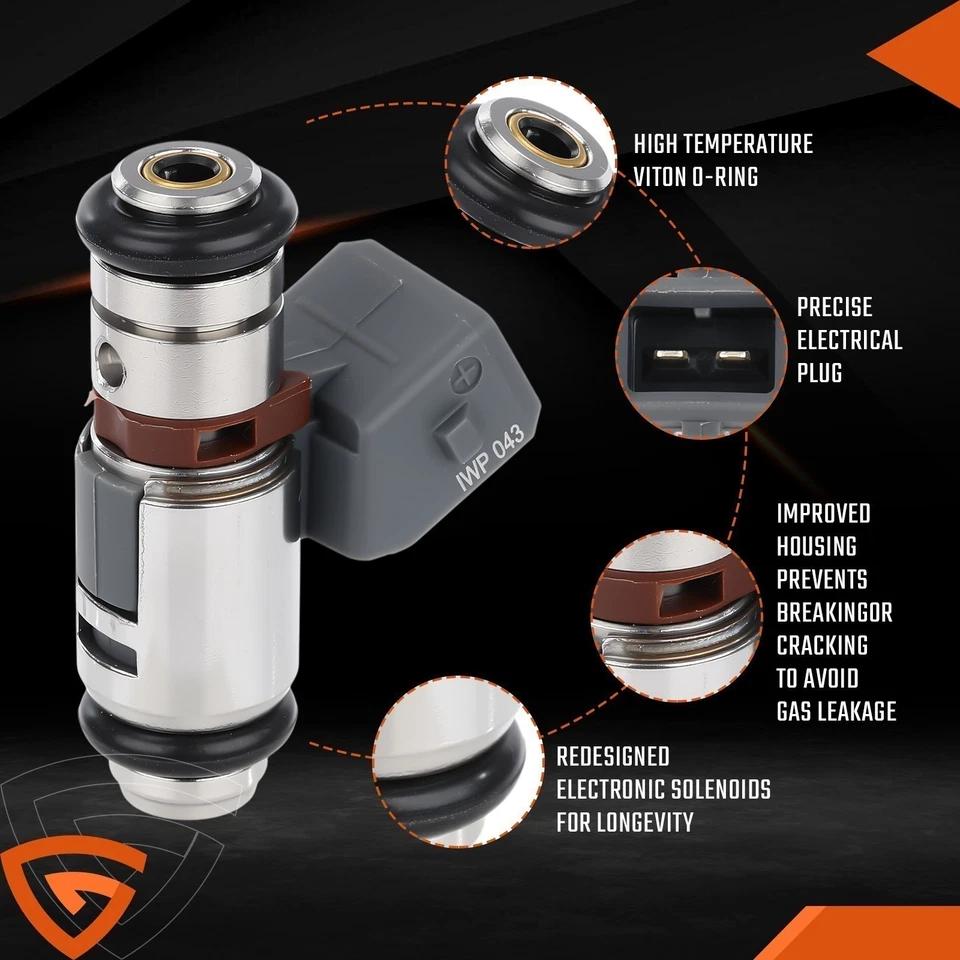 HIGH TEMPERATURE VITON O-RING

PRECISE ELECTRICAL PLUG

IWP 043

IMPROVED HOUSING PREVENTS BREAKINGOR CRACKING TO AVOID GAS LEAKAGE

REDESIGNED ELECTRONIC SOLENOIDS FOR LONGEVITY