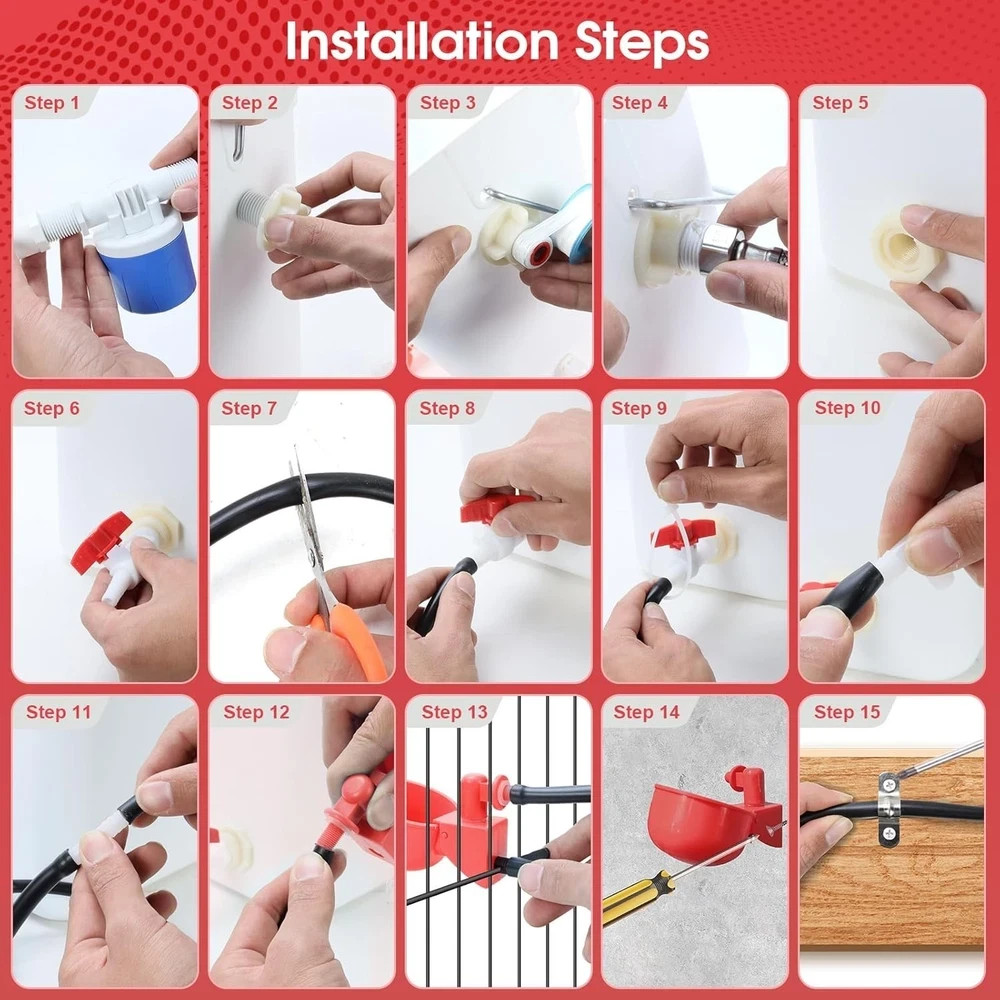 Installation Steps

Step 1

Step 2

Step 3

Step 4

Step 5

Step 6

Step 7

Step 8

Step 9

Step 10

Step 11

Step 12

Step 13

Step 14

Step 15