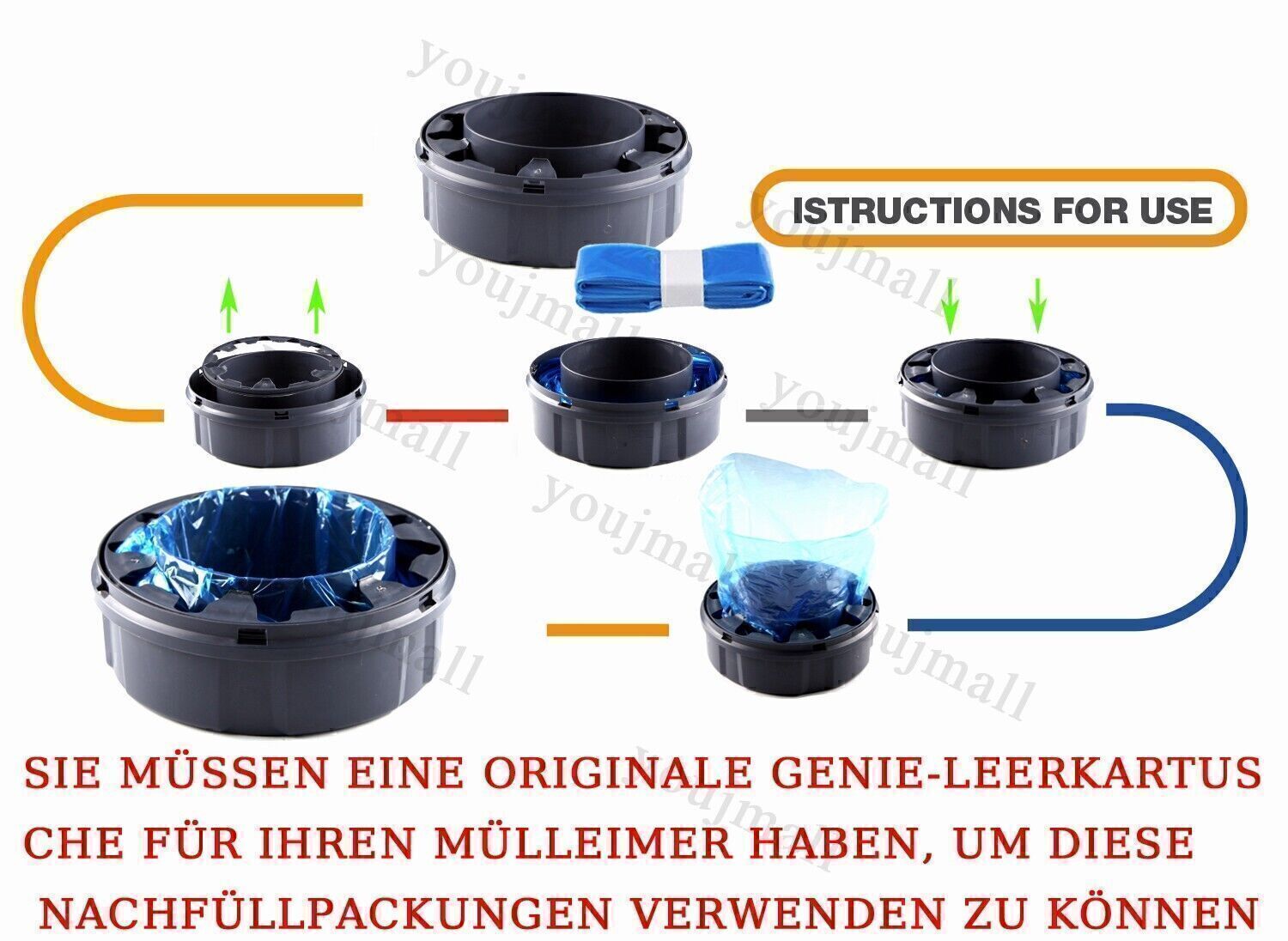 ISTRUCTIONS FOR USE

youjmall youjmall youjmall youjmall youjmall youjmall youjmall

SIE MÜSSEN EINE ORIGINALE GENIE-LEERKARTUS CHE FÜR IHREN MÜLLEIMER HABEN, UM DIESE NACHFÜLLPACKUNGEN VERWENDEN ZU KÖNNEN