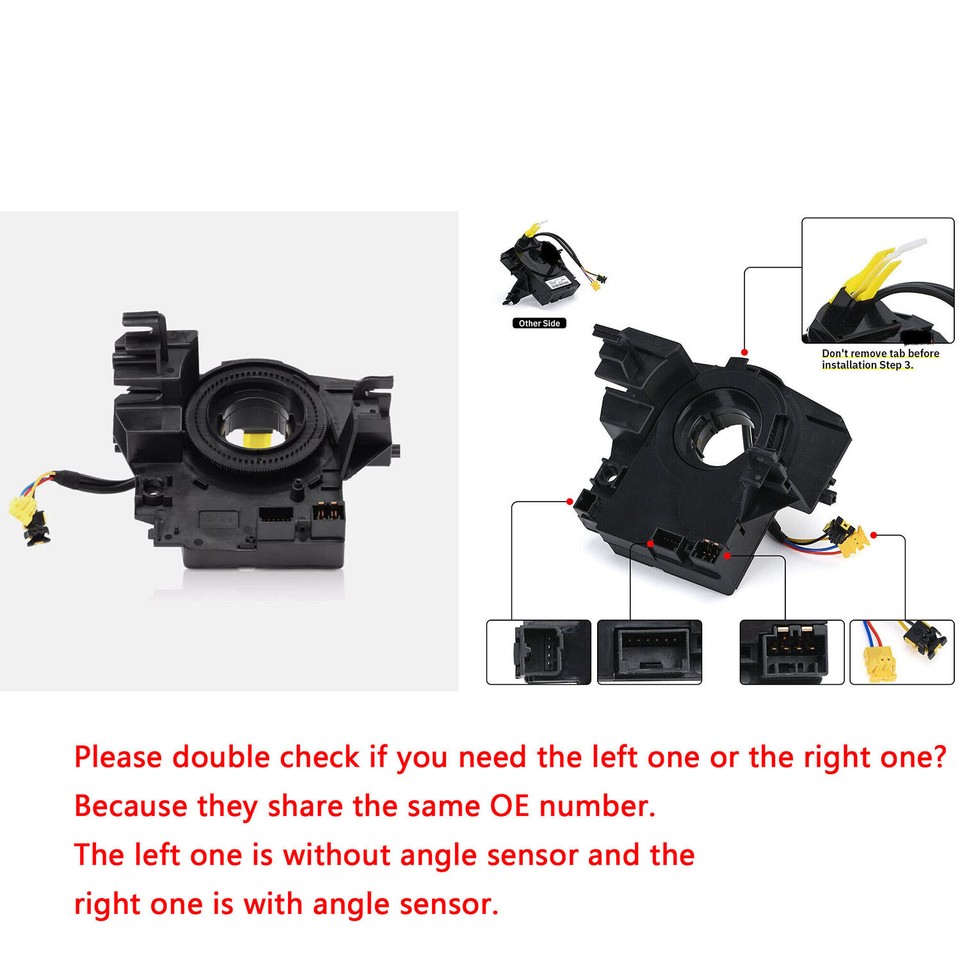 Other Side

Don't remove tab before installation Step 3.

Please double check if you need the left one or the right one?
Because they share the same OE number.
The left one is without angle sensor and the right one is with angle sensor.