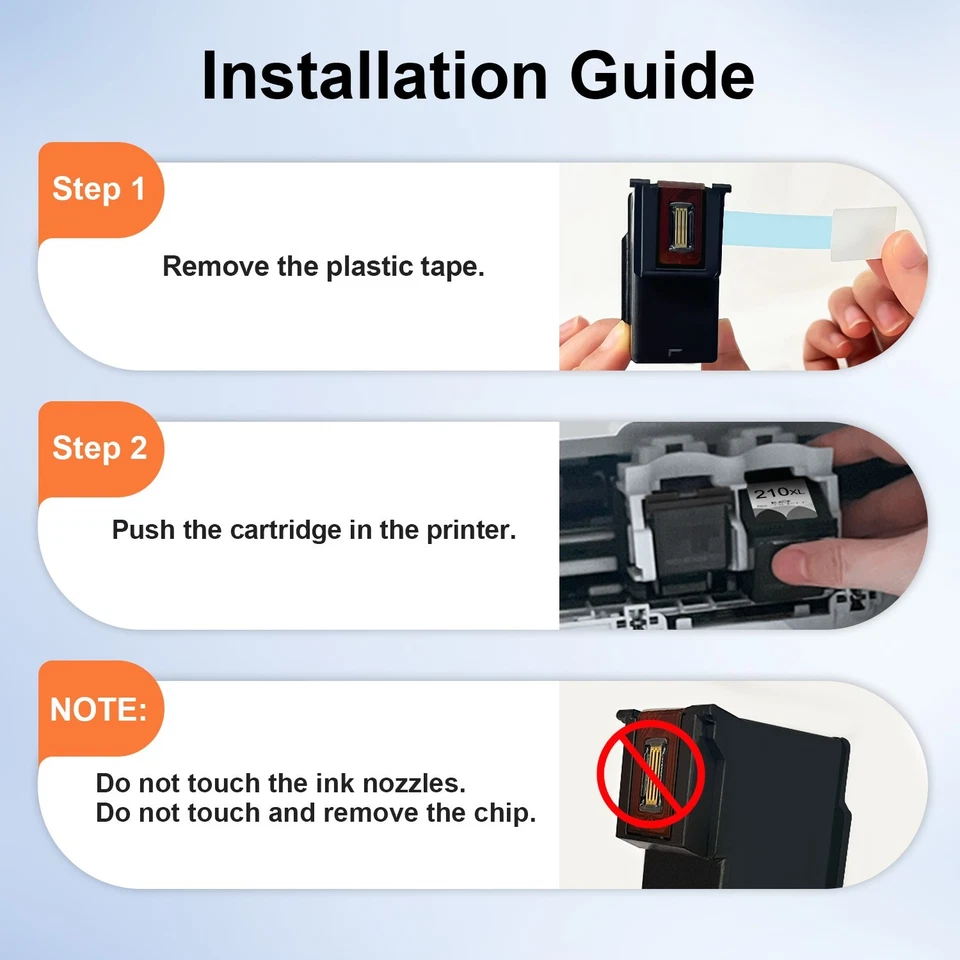 Installation Guide

Step 1

Remove the plastic tape.

Step 2

Push the cartridge in the printer.

210XL

NOTE:

Do not touch the ink nozzles.
Do not touch and remove the chip.