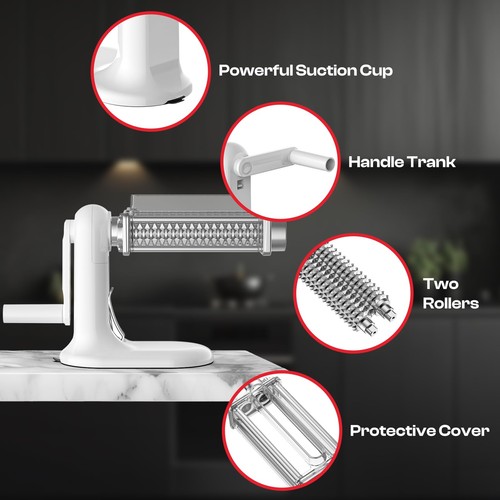 Powerful Suction Cup

Handle Trank

Two Rollers

Protective Cover