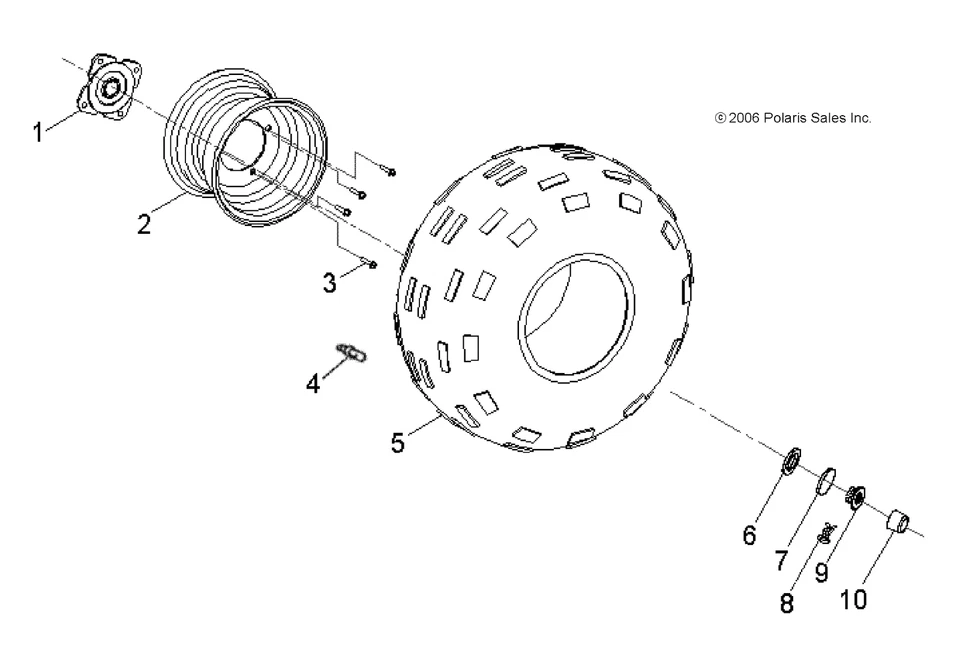 © 2006 Polaris Sales Inc.

1

2

3

4

5

6

7

8

9

10