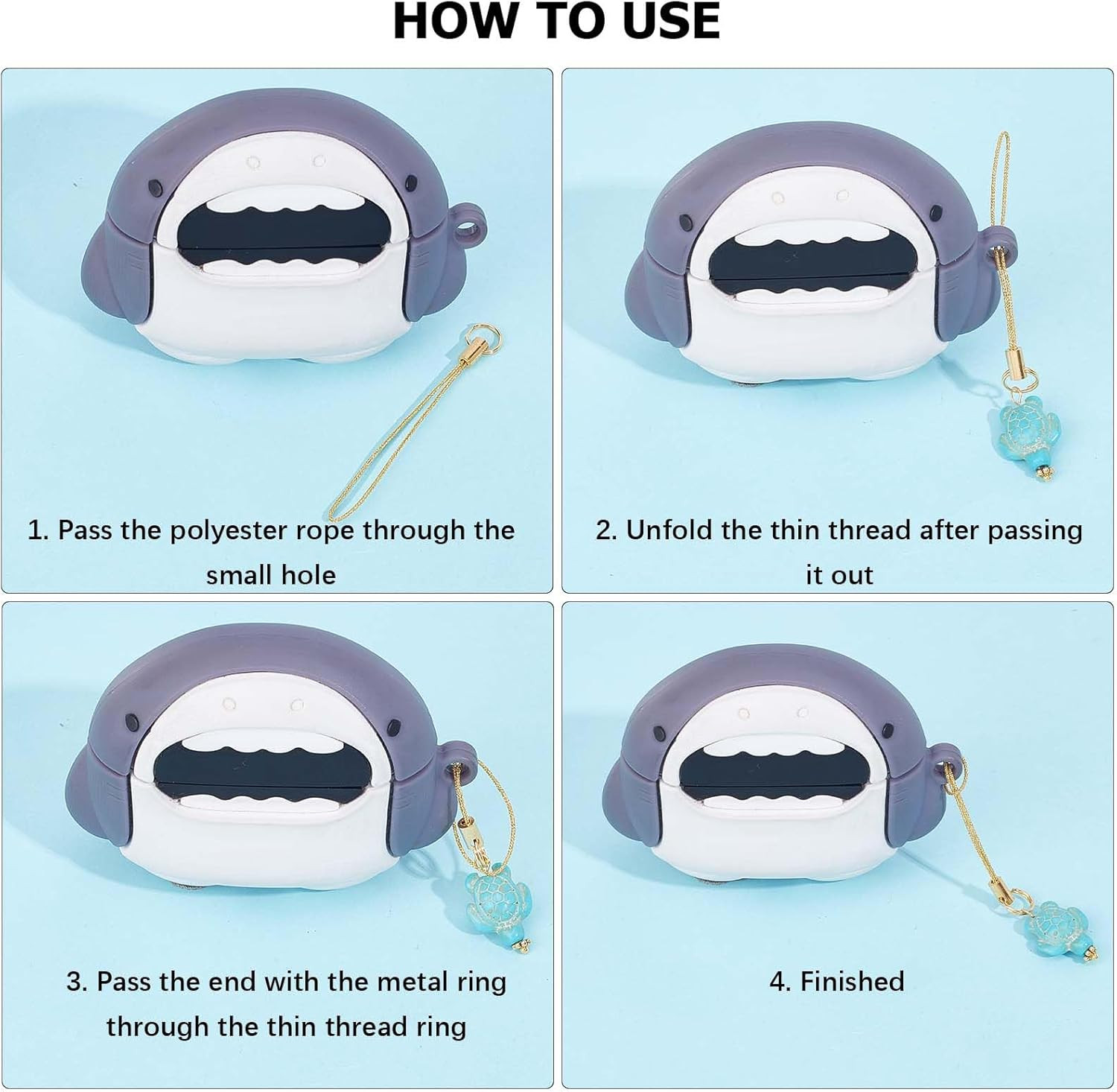 HOW TO USE

1. Pass the polyester rope through the small hole

2. Unfold the thin thread after passing it out

3. Pass the end with the metal ring through the thin thread ring

4. Finished