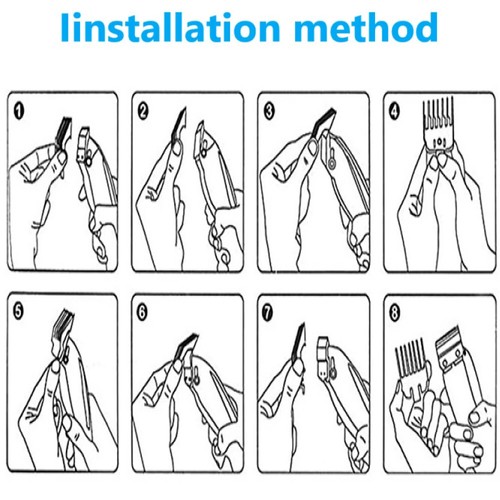 Iinstallation method

1

2

3

4

5

6

7

8