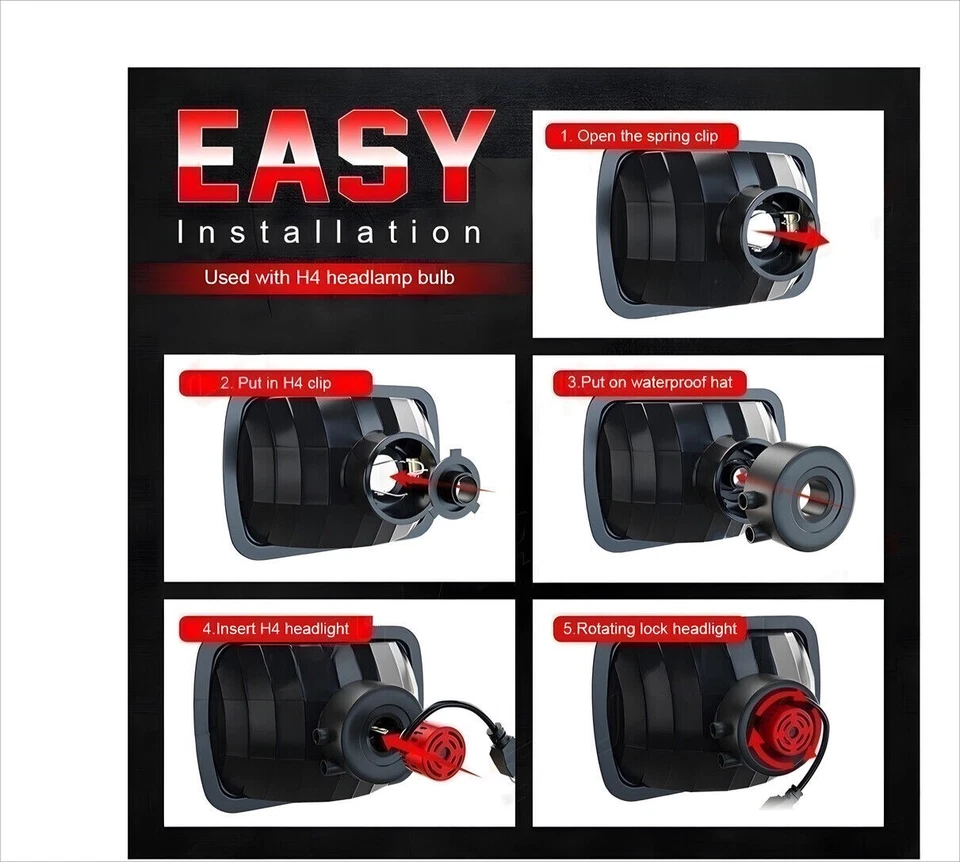 EASY
Installation
Used with H4 headlamp bulb

1. Open the spring clip

2. Put in H4 clip

3.Put on waterproof hat

4.Insert H4 headlight

5.Rotating lock headlight