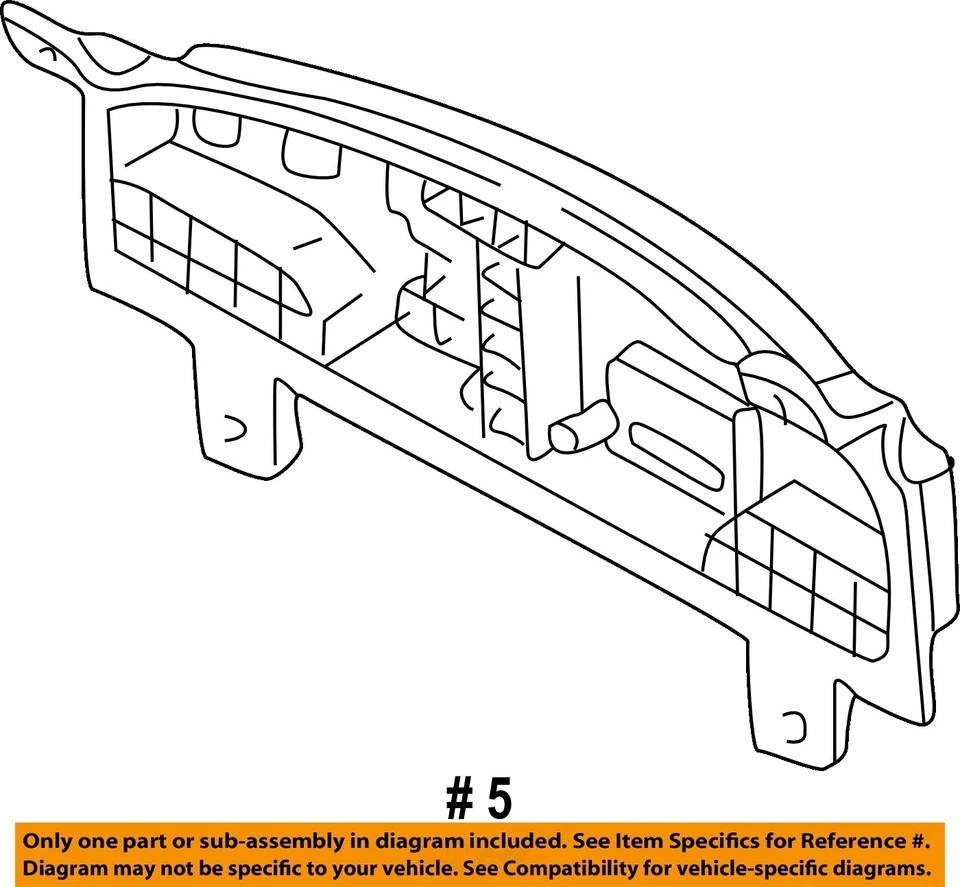 # 5

Only one part or sub-assembly in diagram included. See Item Specifics for Reference #. Diagram may not be specific to your vehicle. See Compatibility for vehicle-specific diagrams.