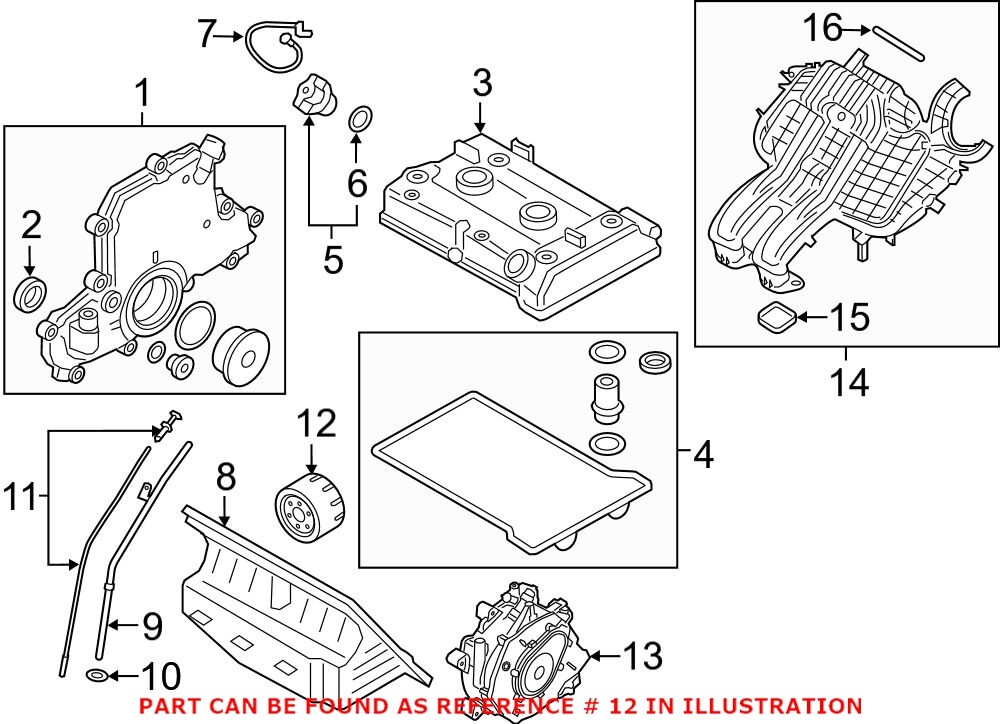 7
16
1
3
2
6
5
15
14
12
4
11
8
9
13
10
PART CAN BE FOUND AS REFERENCE # 12 IN ILLUSTRATION